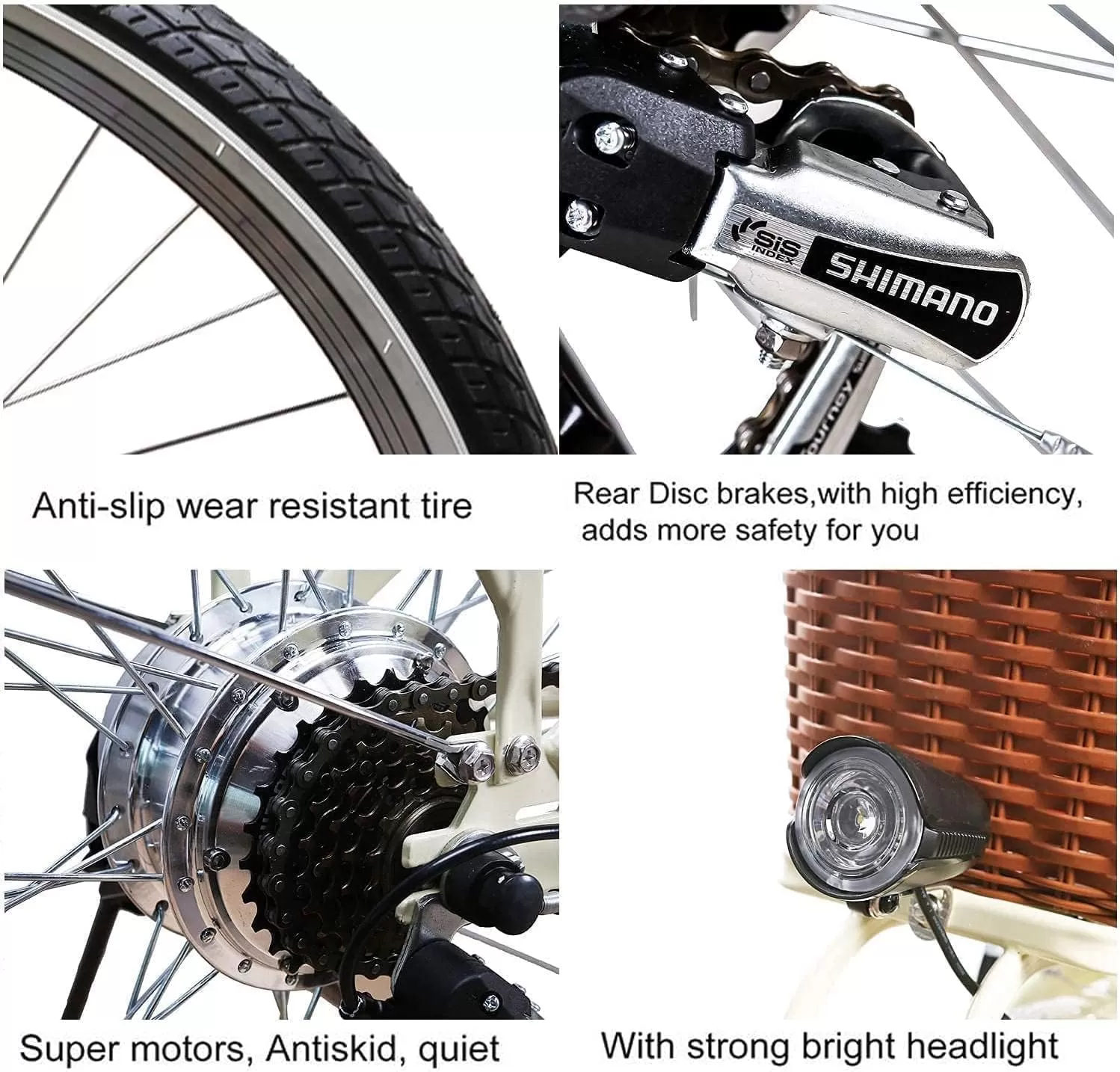 SIS INDEX SHIMANO

Tourney

Anti-slip wear resistant tire

Rear Disc brakes,with high efficiency, adds more safety for you

Super motors, Antiskid, quiet

With strong bright headlight