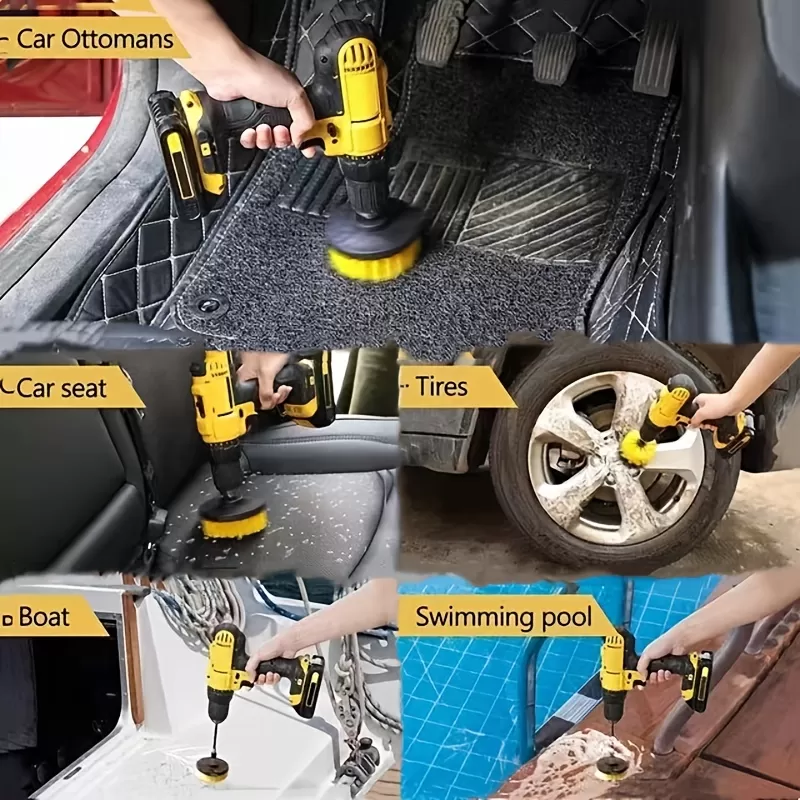 Car Ottomans

Car seat

Tires

Boat

Swimming pool