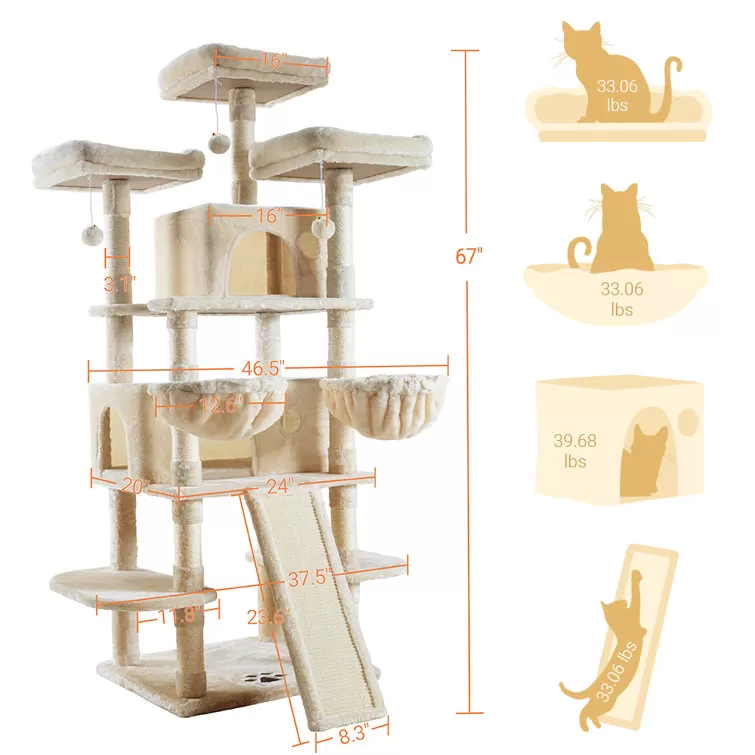 16"

16"

3.1"

67"

46.5"

12.6"

20"

24"

37.5"

11.8"

23.6"

8.3"

33.06 lbs

33.06 lbs

39.68 lbs

33.06 lbs