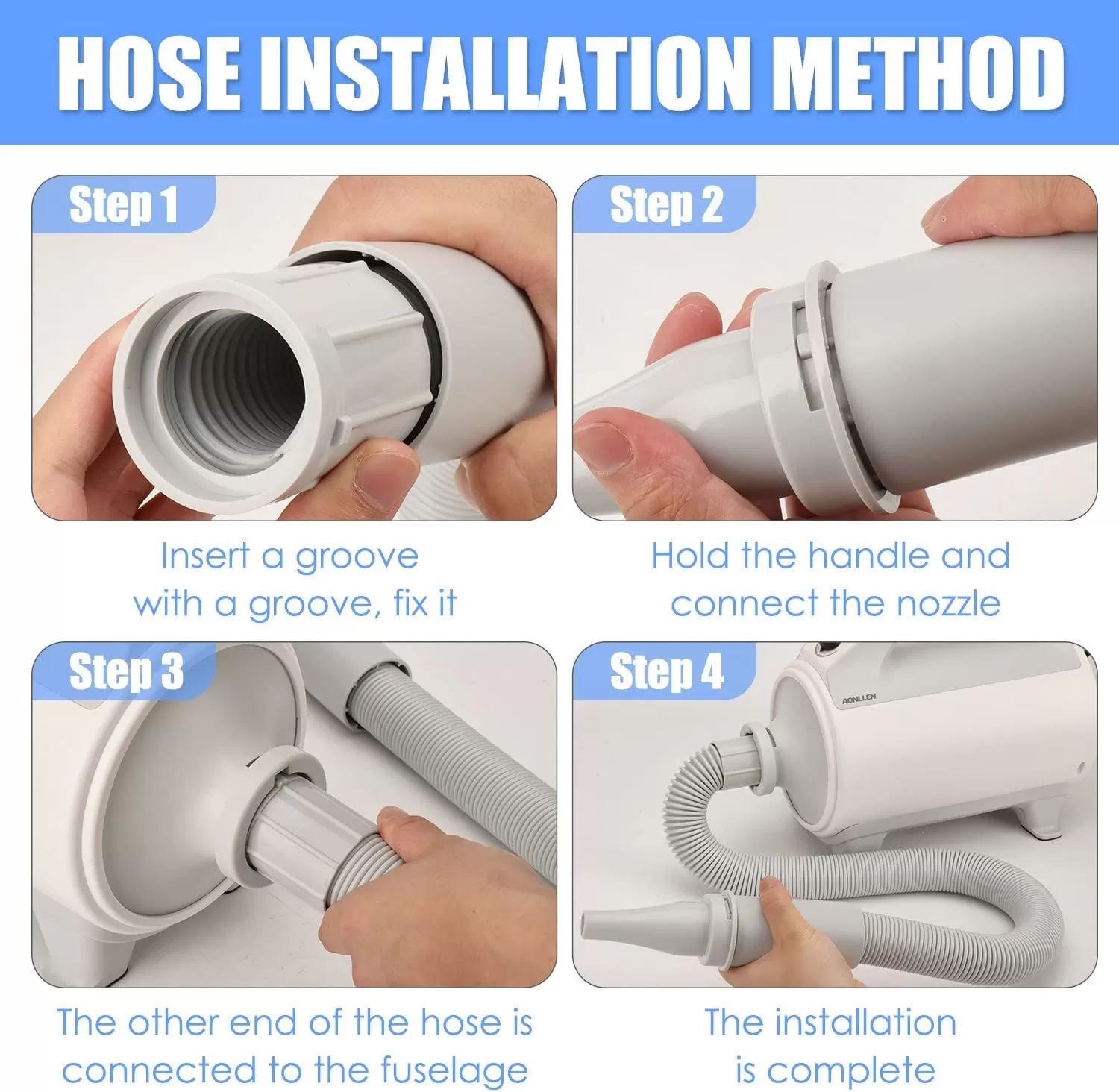 HOSE INSTALLATION METHOD

Step 1

Insert a groove with a groove, fix it

Step 2

Hold the handle and connect the nozzle

Step 3

The other end of the hose is connected to the fuselage

Step 4

AONLLEN

The installation is complete