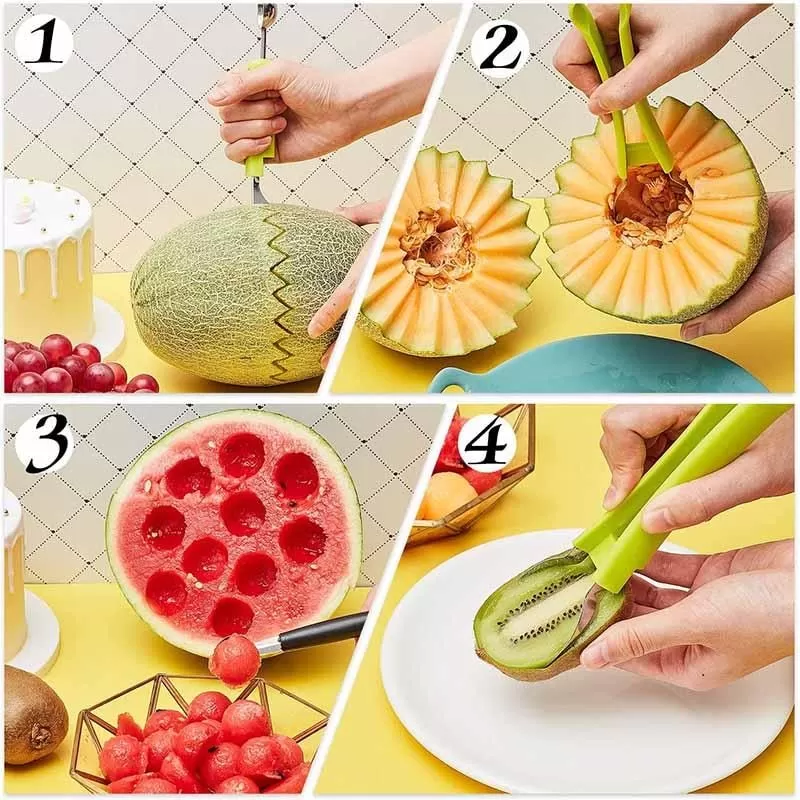 1
2
3
4