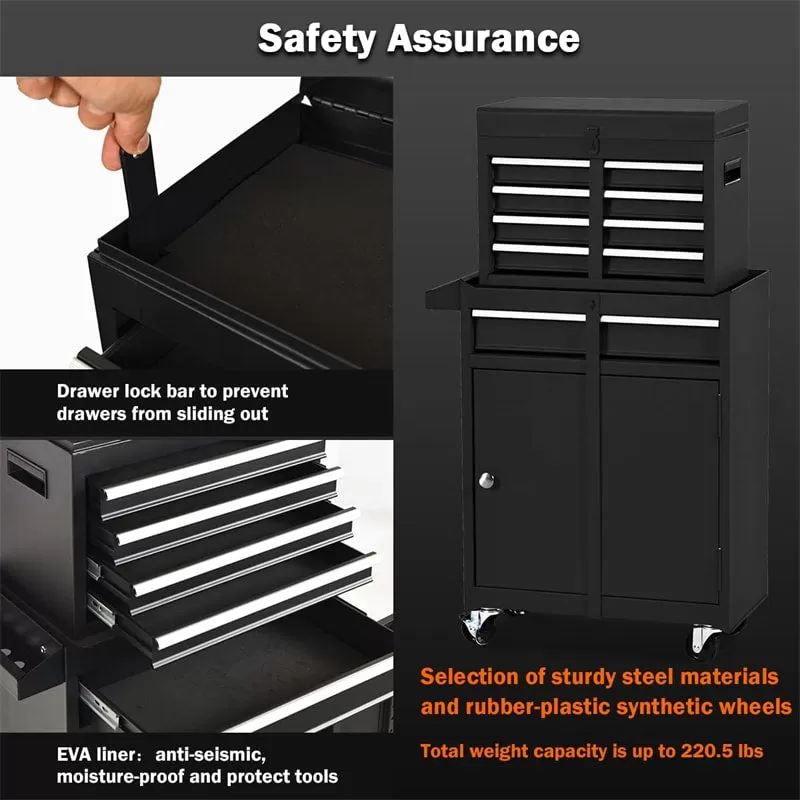 Safety Assurance

Drawer lock bar to prevent drawers from sliding out

EVA liner： anti-seismic, moisture-proof and protect tools

Selection of sturdy steel materials and rubber-plastic synthetic wheels

Total weight capacity is up to 220.5 lbs