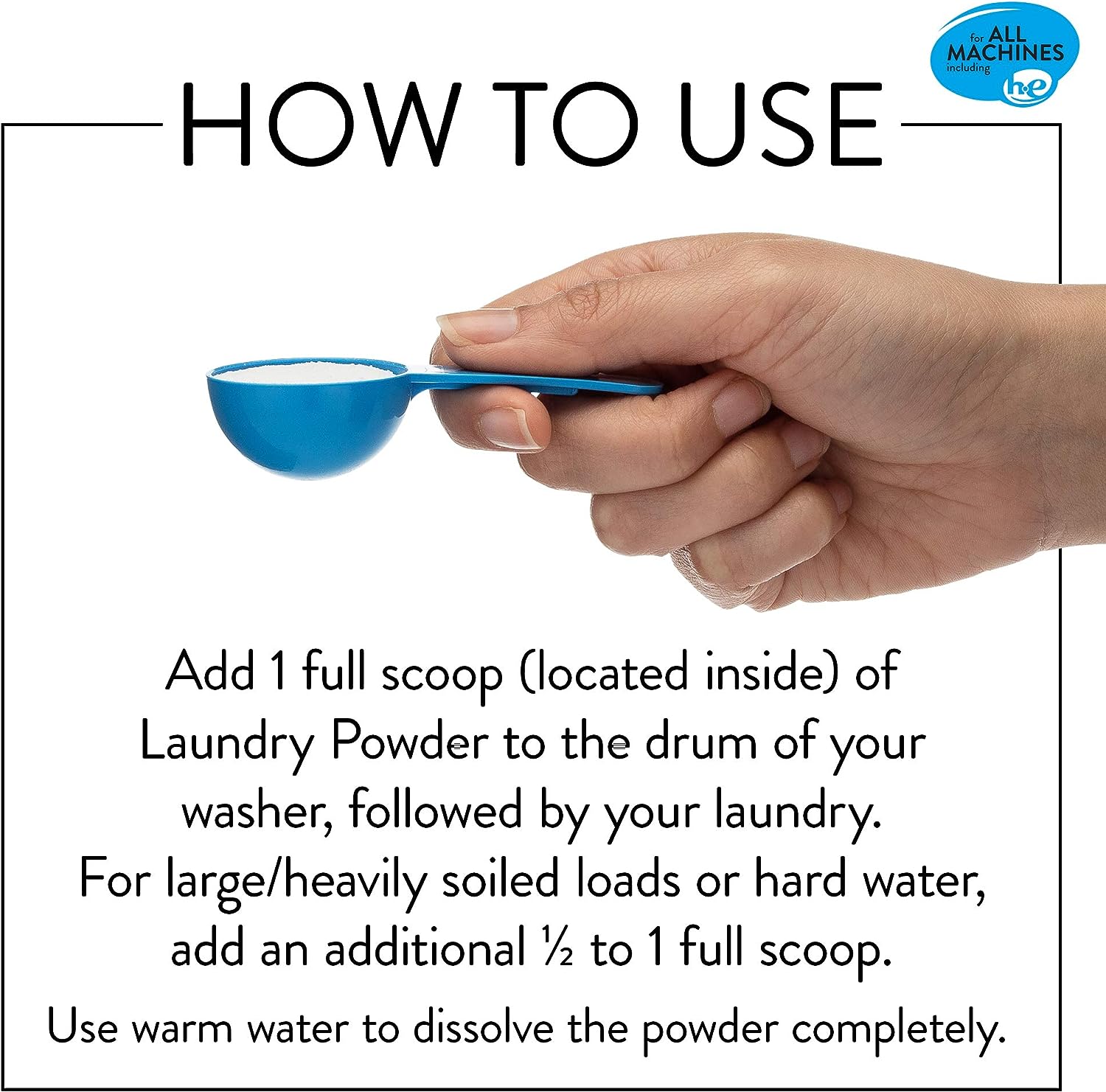 for ALL MACHINES including he

HOW TO USE

Add 1 full scoop (located inside) of Laundry Powder to the drum of your washer, followed by your laundry. For large/heavily soiled loads or hard water, add an additional ½ to 1 full scoop.

Use warm water to dissolve the powder completely.