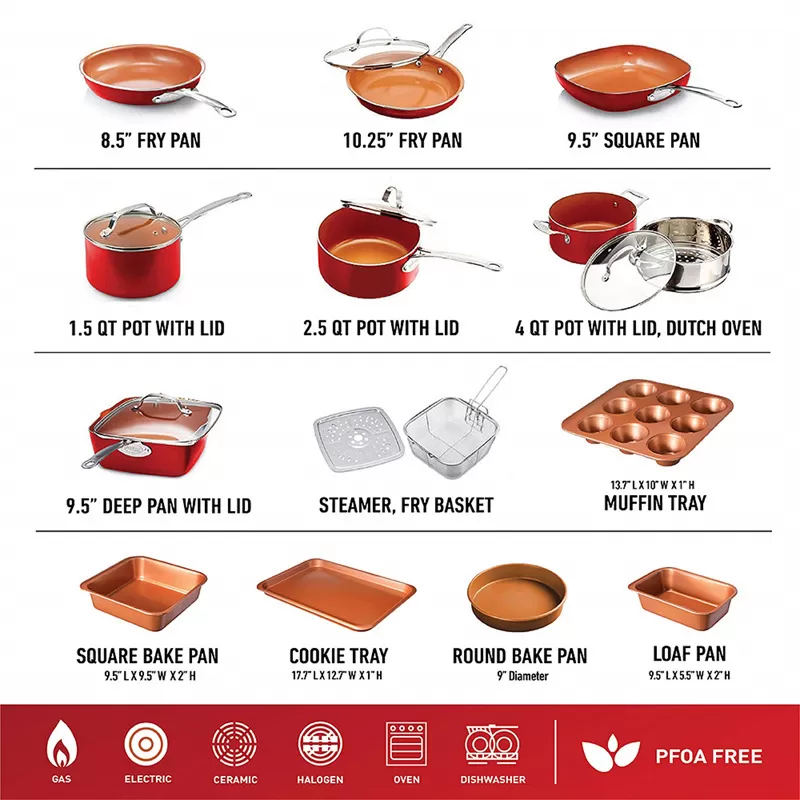 8.5" FRY PAN

10.25" FRY PAN

9.5" SQUARE PAN

1.5 QT POT WITH LID

2.5 QT POT WITH LID

4 QT POT WITH LID, DUTCH OVEN

9.5" DEEP PAN WITH LID

STEAMER, FRY BASKET

13.7" L X 10" W X 1" H
MUFFIN TRAY

SQUARE BAKE PAN
9.5" L X 9.5" W X 2" H

COOKIE TRAY
17.7" L X 12.7" W X 1" H

ROUND BAKE PAN
9" Diameter

LOAF PAN
9.5" L X 5.5" W X 2" H

GAS

ELECTRIC

CERAMIC

HALOGEN

OVEN

DISHWASHER

PFOA FREE