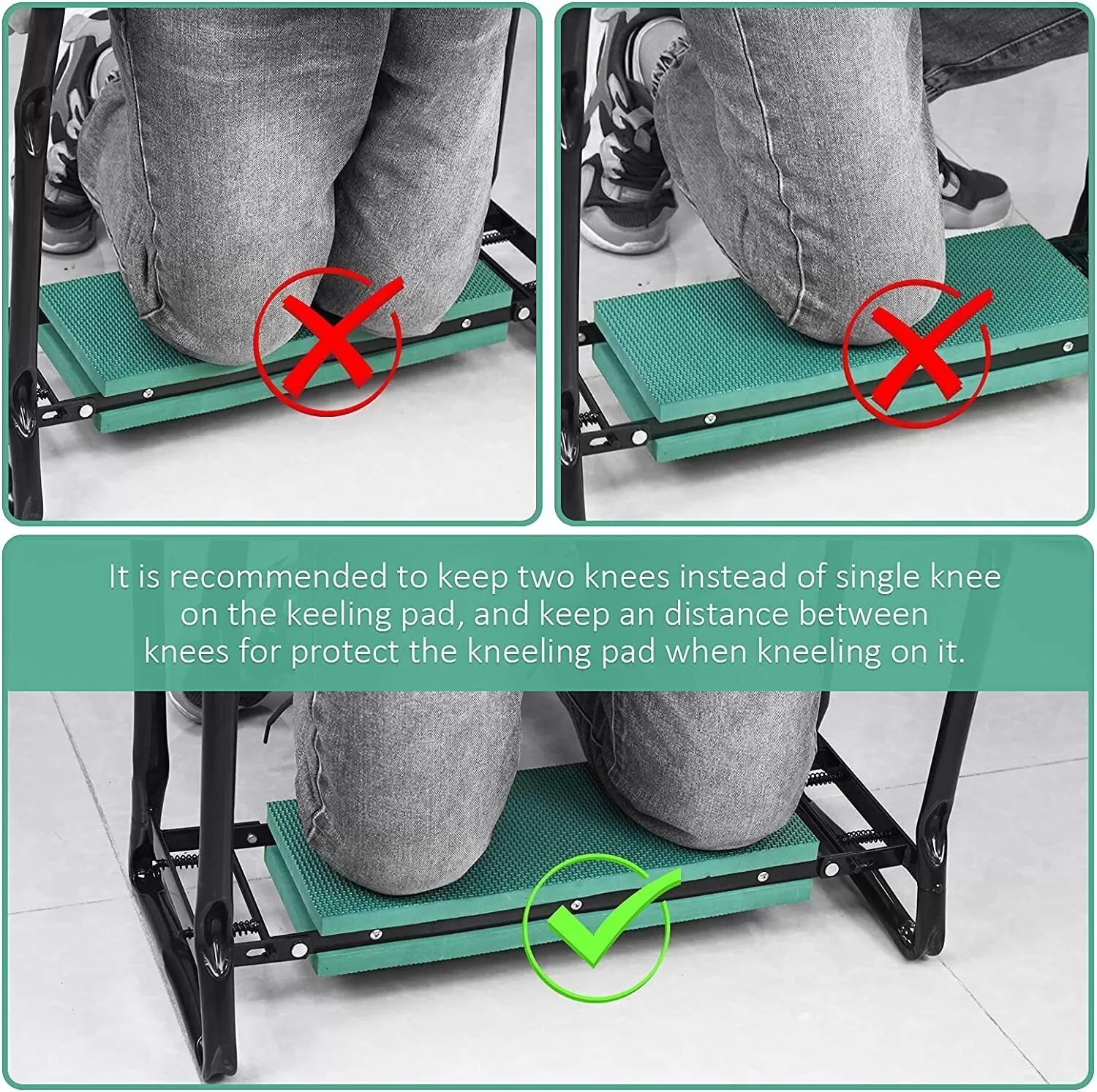 It is recommended to keep two knees instead of single knee on the keeling pad, and keep an distance between knees for protect the kneeling pad when kneeling on it.