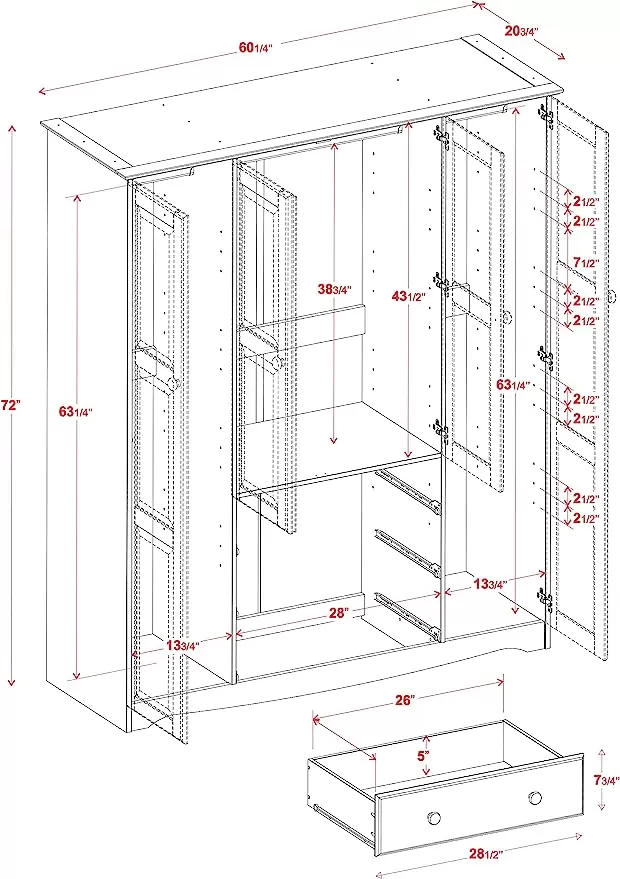 60 1/4"
20 3/4"
72"
63 1/4"
38 3/4"
43 1/2"
63 1/4"
2 1/2"
2 1/2"
7 1/2"
2 1/2"
2 1/2"
2 1/2"
2 1/2"
2 1/2"
2 1/2"
13 3/4"
28"
13 3/4"
26"
5"
7 3/4"
28 1/2"