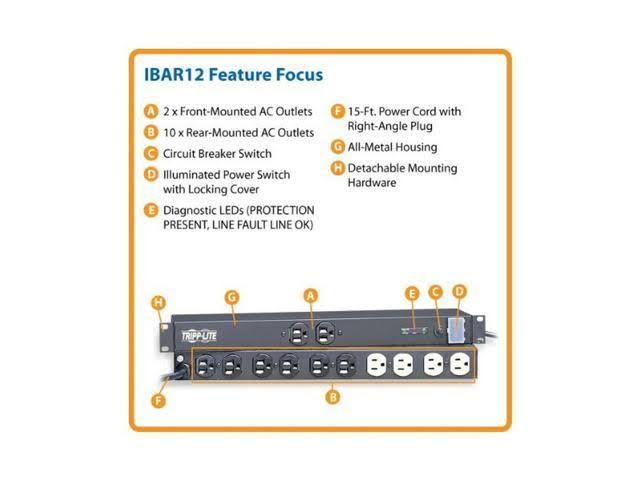 IBAR12 Feature Focus

A 2 x Front-Mounted AC Outlets

B 10 x Rear-Mounted AC Outlets

C Circuit Breaker Switch

D Illuminated Power Switch with Locking Cover

E Diagnostic LEDs (PROTECTION PRESENT, LINE FAULT LINE OK)

F 15-Ft. Power Cord with Right-Angle Plug

G All-Metal Housing

H Detachable Mounting Hardware

H G A E C D

TRIPP·LITE

F B