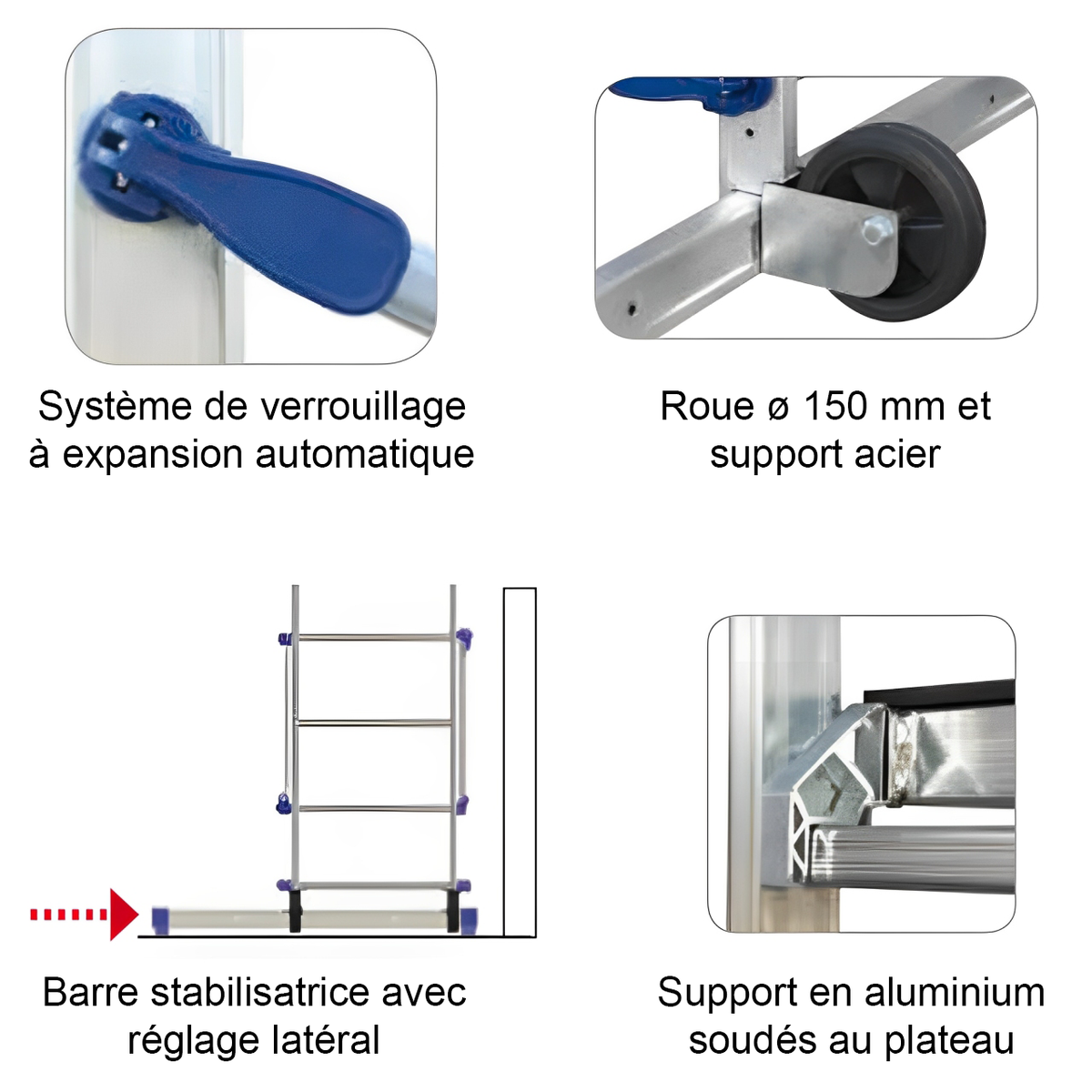 Système de verrouillage à expansion automatique

Roue ø 150 mm et support acier

Barre stabilisatrice avec réglage latéral

Support en aluminium soudés au plateau