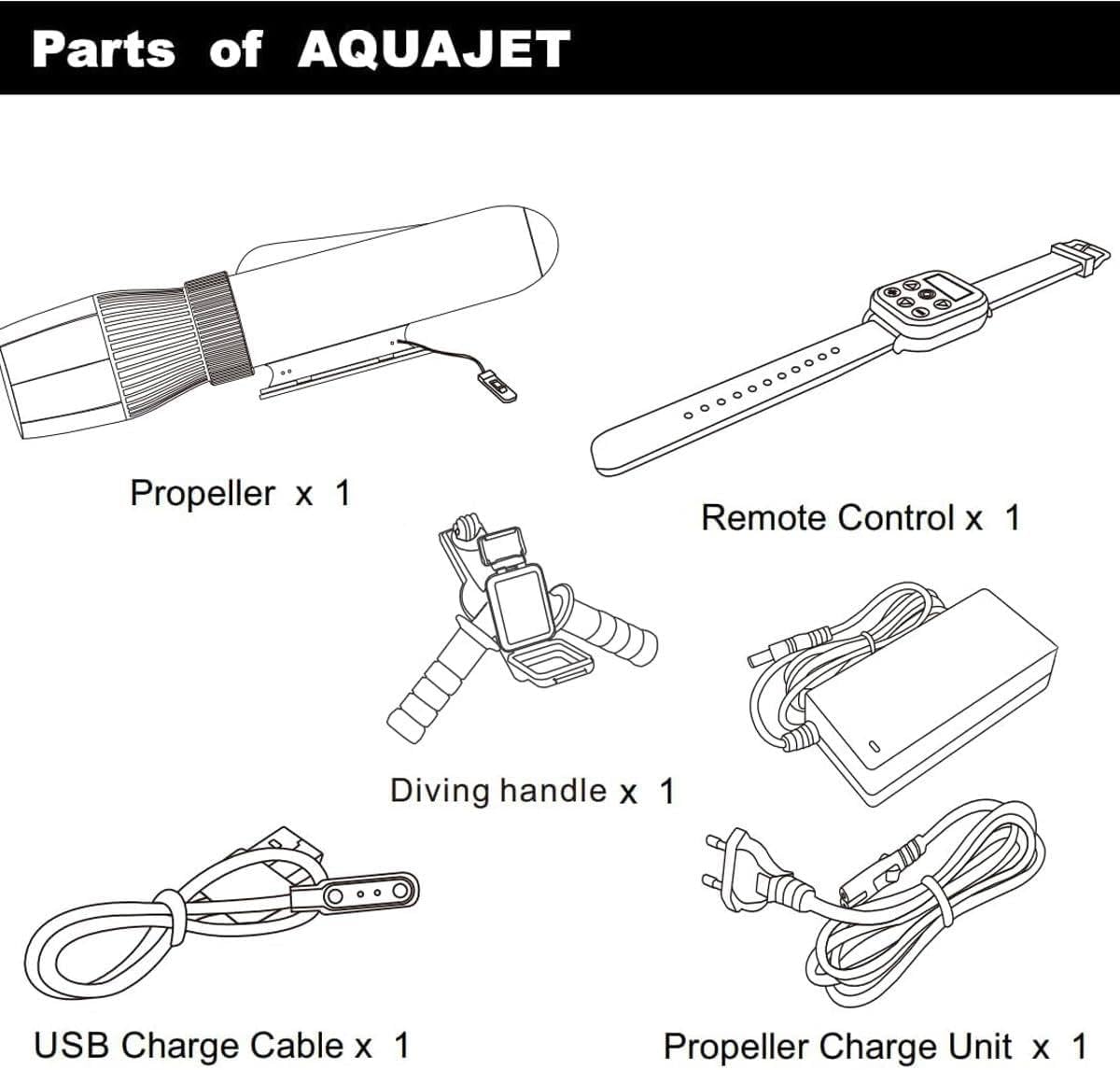 Parts of AQUAJET

Propeller x 1

Remote Control x 1

Diving handle x 1

USB Charge Cable x 1

Propeller Charge Unit x 1