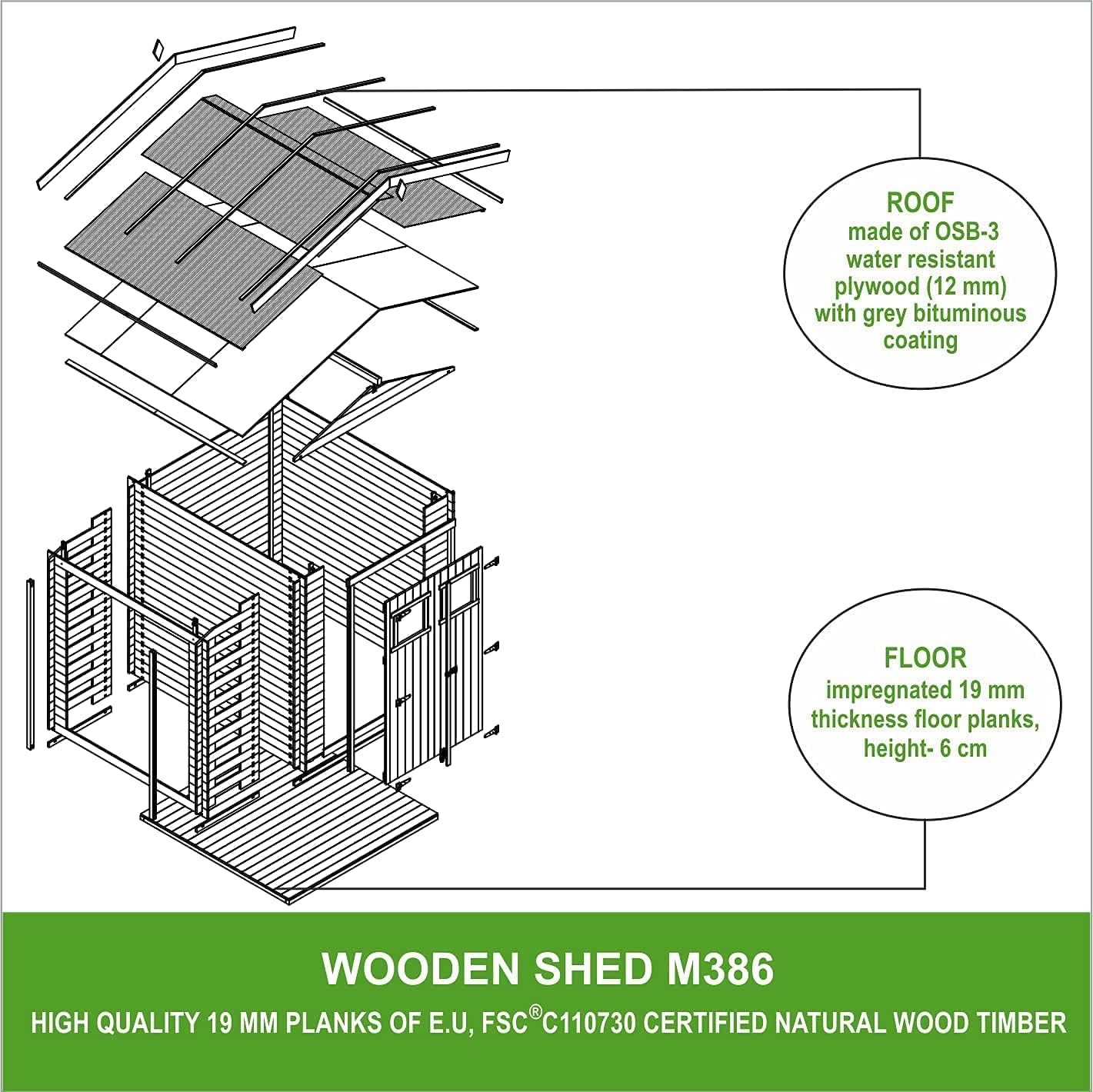 ROOF
made of OSB-3 water resistant plywood (12 mm) with grey bituminous coating

FLOOR
impregnated 19 mm thickness floor planks, height- 6 cm

WOODEN SHED M386
HIGH QUALITY 19 MM PLANKS OF E.U, FSC®C110730 CERTIFIED NATURAL WOOD TIMBER