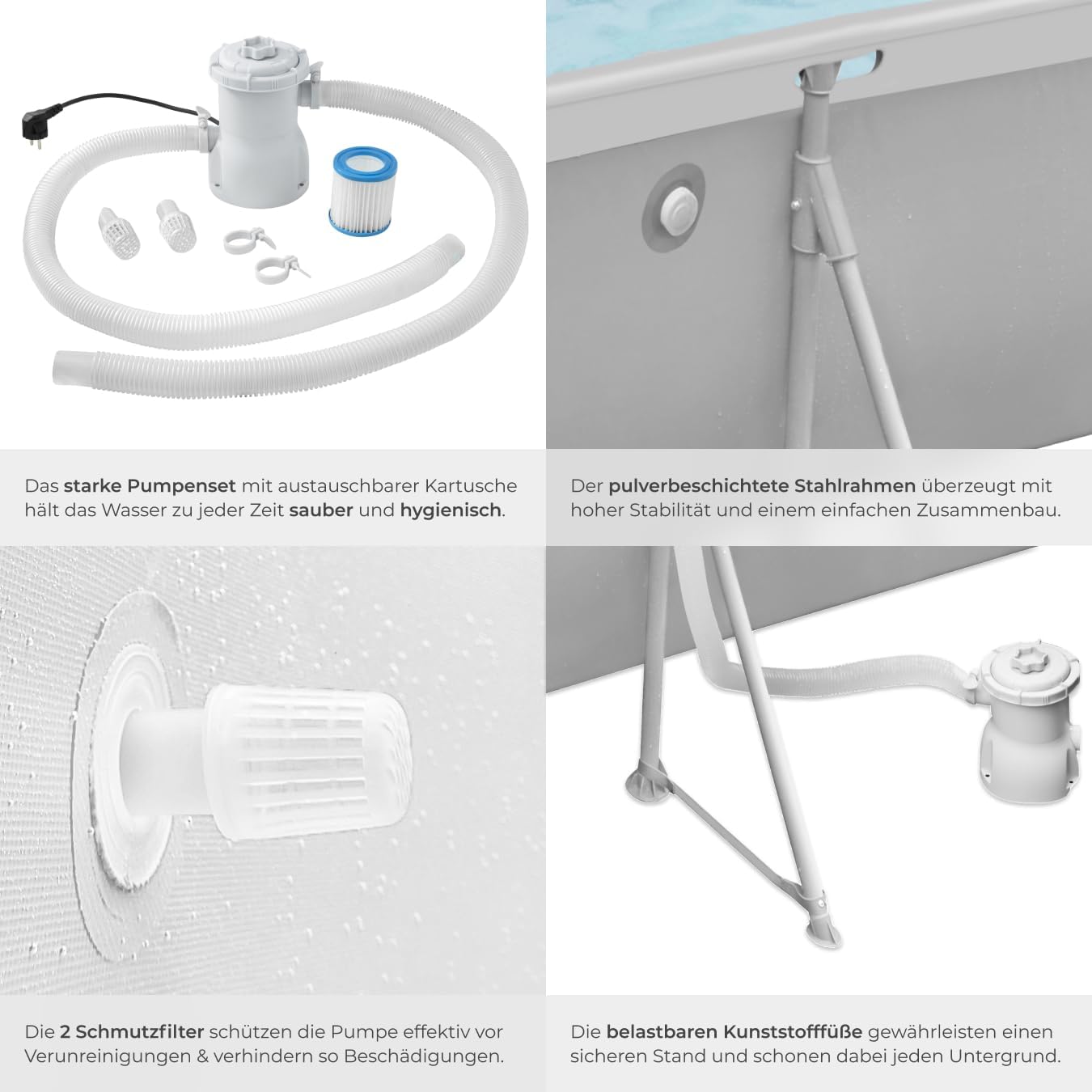 Das starke Pumpenset mit austauschbarer Kartusche hält das Wasser zu jeder Zeit sauber und hygienisch.

Der pulverbeschichtete Stahlrahmen überzeugt mit hoher Stabilität und einem einfachen Zusammenbau.

Die 2 Schmutzfilter schützen die Pumpe effektiv vor Verunreinigungen & verhindern so Beschädigungen.

Die belastbaren Kunststofffüße gewährleisten einen sicheren Stand und schonen dabei jeden Untergrund.