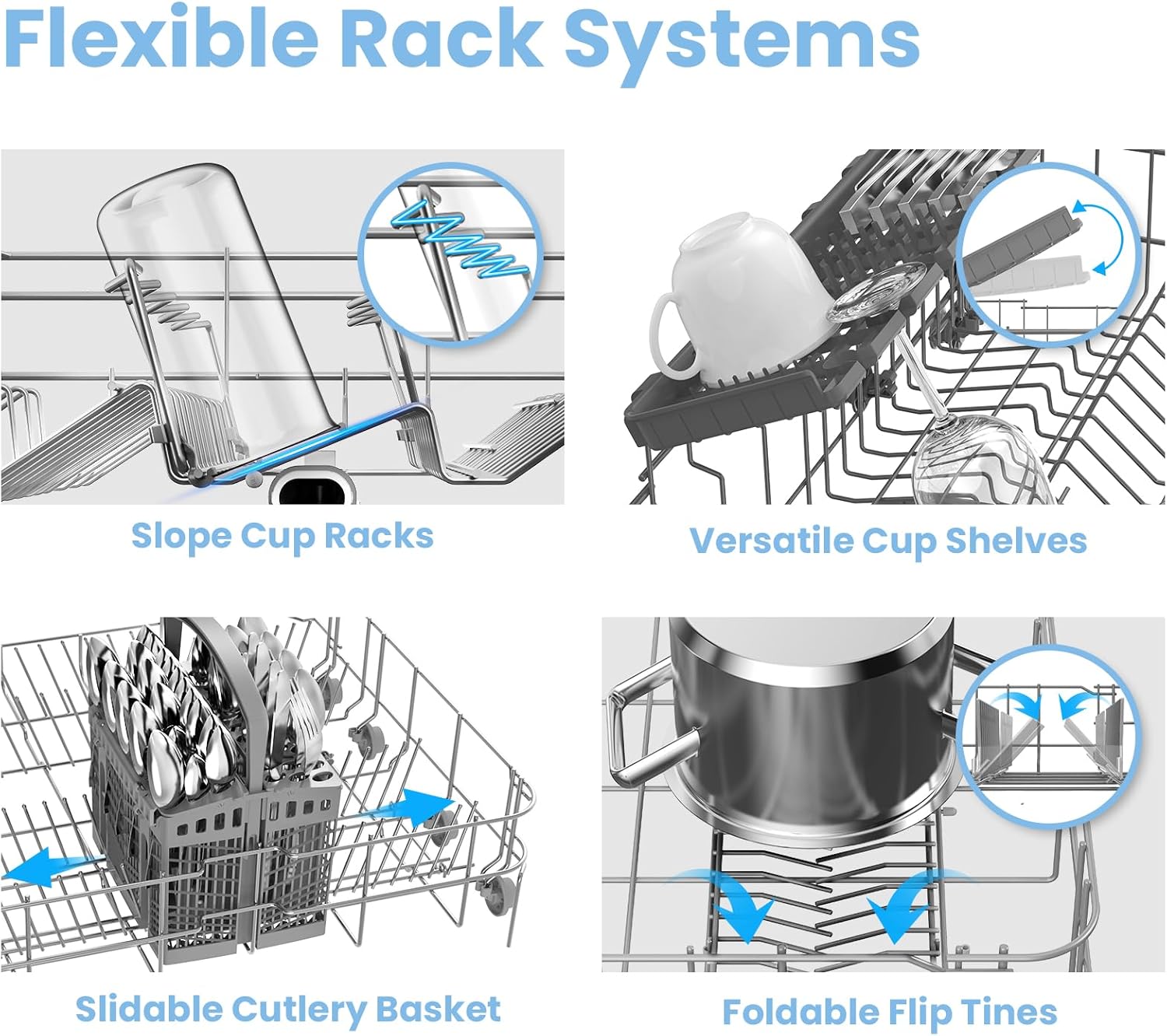 Flexible Rack Systems

Slope Cup Racks

Versatile Cup Shelves

Slidable Cutlery Basket

Foldable Flip Tines