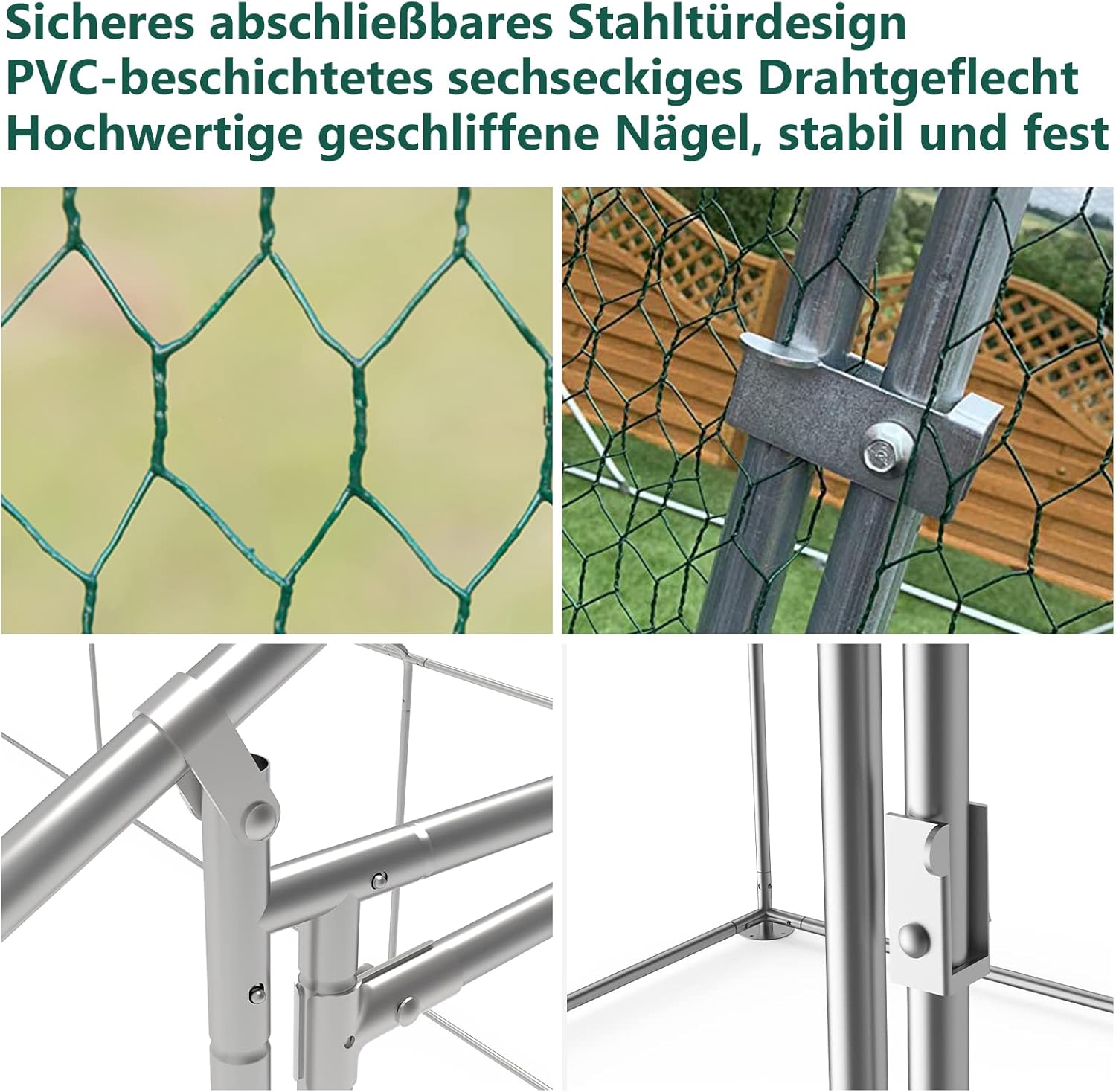 Sicheres abschließbares Stahltürdesign
PVC-beschichtetes sechseckiges Drahtgeflecht
Hochwertige geschliffene Nägel, stabil und fest