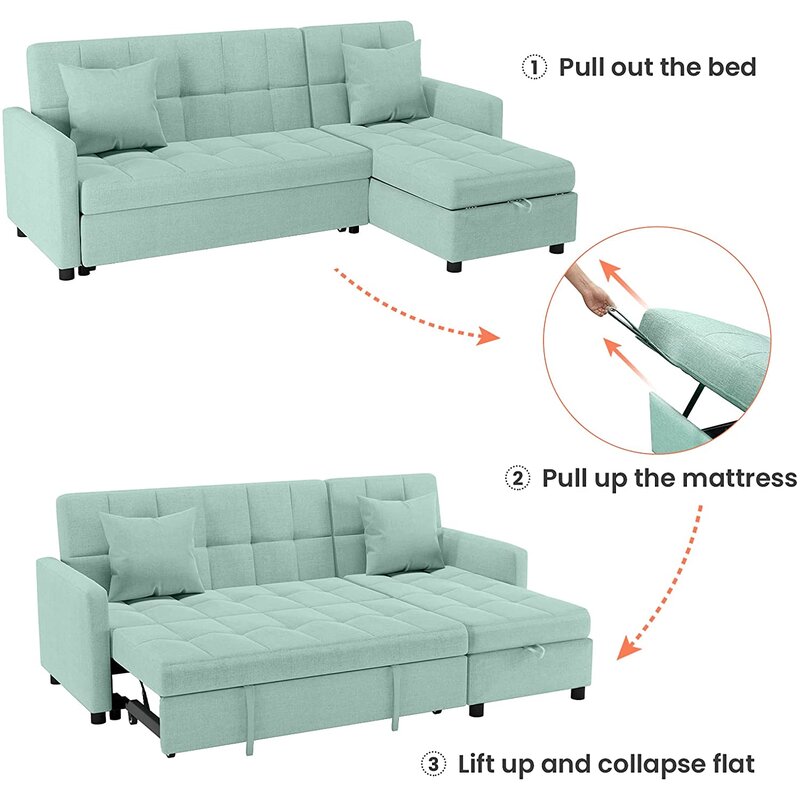 ① Pull out the bed

② Pull up the mattress

③ Lift up and collapse flat