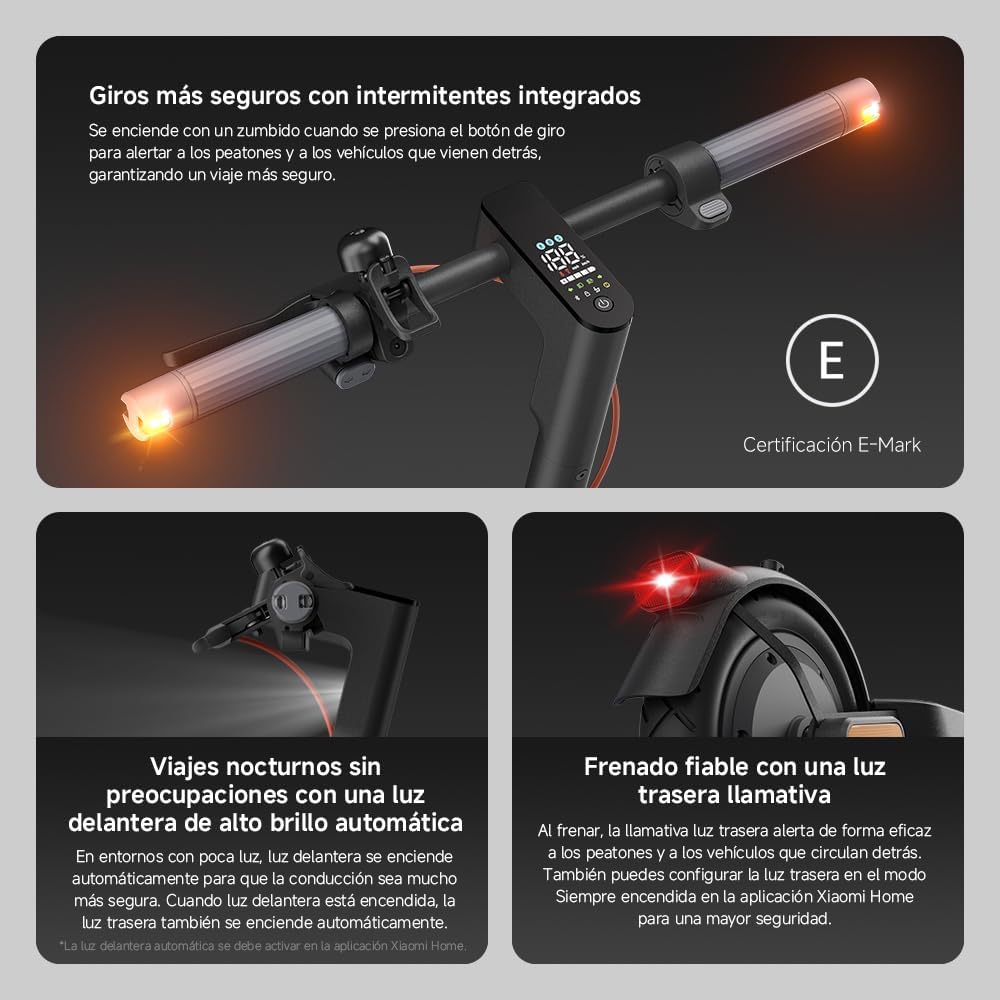 Giros más seguros con intermitentes integrados

Se enciende con un zumbido cuando se presiona el botón de giro para alertar a los peatones y a los vehículos que vienen detrás, garantizando un viaje más seguro.

E

Certificación E-Mark

Viajes nocturnos sin preocupaciones con una luz delantera de alto brillo automática

En entornos con poca luz, luz delantera se enciende automáticamente para que la conducción sea mucho más segura. Cuando luz delantera está encendida, la luz trasera también se enciende automáticamente.

*La luz delantera automática se debe activar en la aplicación Xiaomi Home.

Frenado fiable con una luz trasera llamativa

Al frenar, la llamativa luz trasera alerta de forma eficaz a los peatones y a los vehículos que circulan detrás. También puedes configurar la luz trasera en el modo Siempre encendida en la aplicación Xiaomi Home para una mayor seguridad.