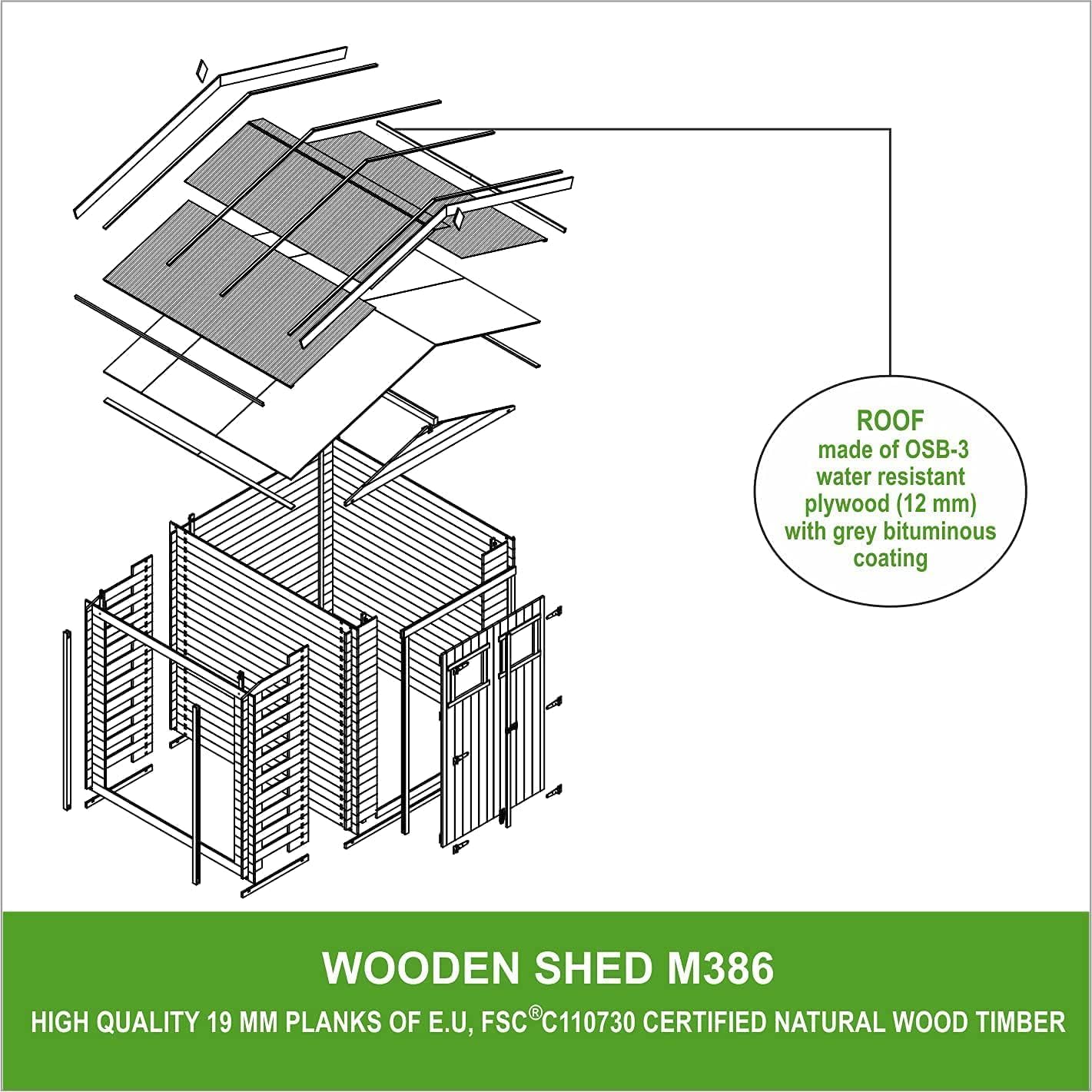 ROOF
made of OSB-3 water resistant plywood (12 mm) with grey bituminous coating

WOODEN SHED M386

HIGH QUALITY 19 MM PLANKS OF E.U, FSC®C110730 CERTIFIED NATURAL WOOD TIMBER