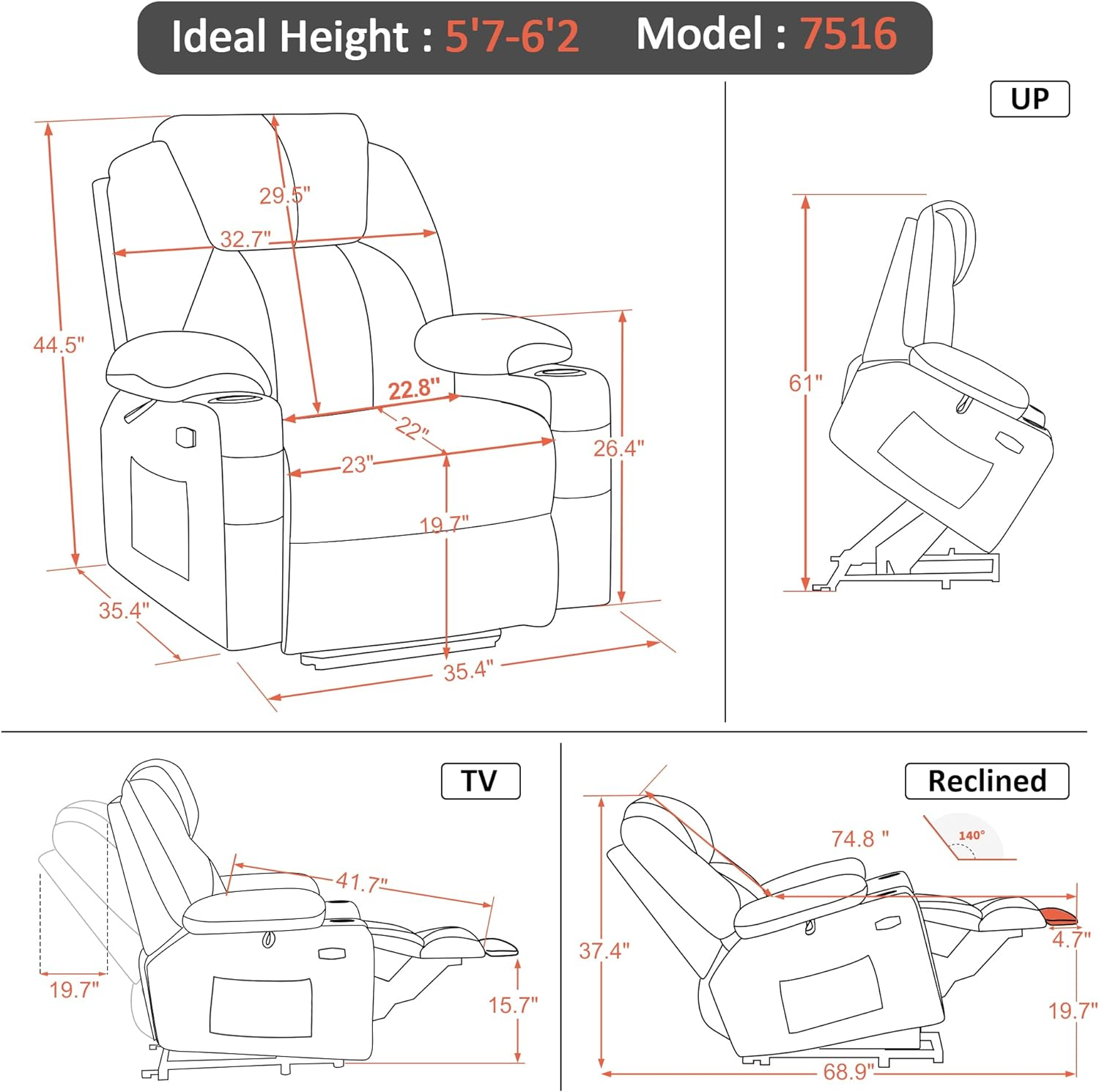 Ideal Height : 5'7-6'2 Model : 7516

29.5"
32.7"
44.5"
22.8"
22"
23"
26.4"
19.7"
35.4"
35.4"

UP
61"

TV
41.7"
19.7"
15.7"

Reclined
74.8 "
140°
37.4"
4.7"
19.7"
68.9"