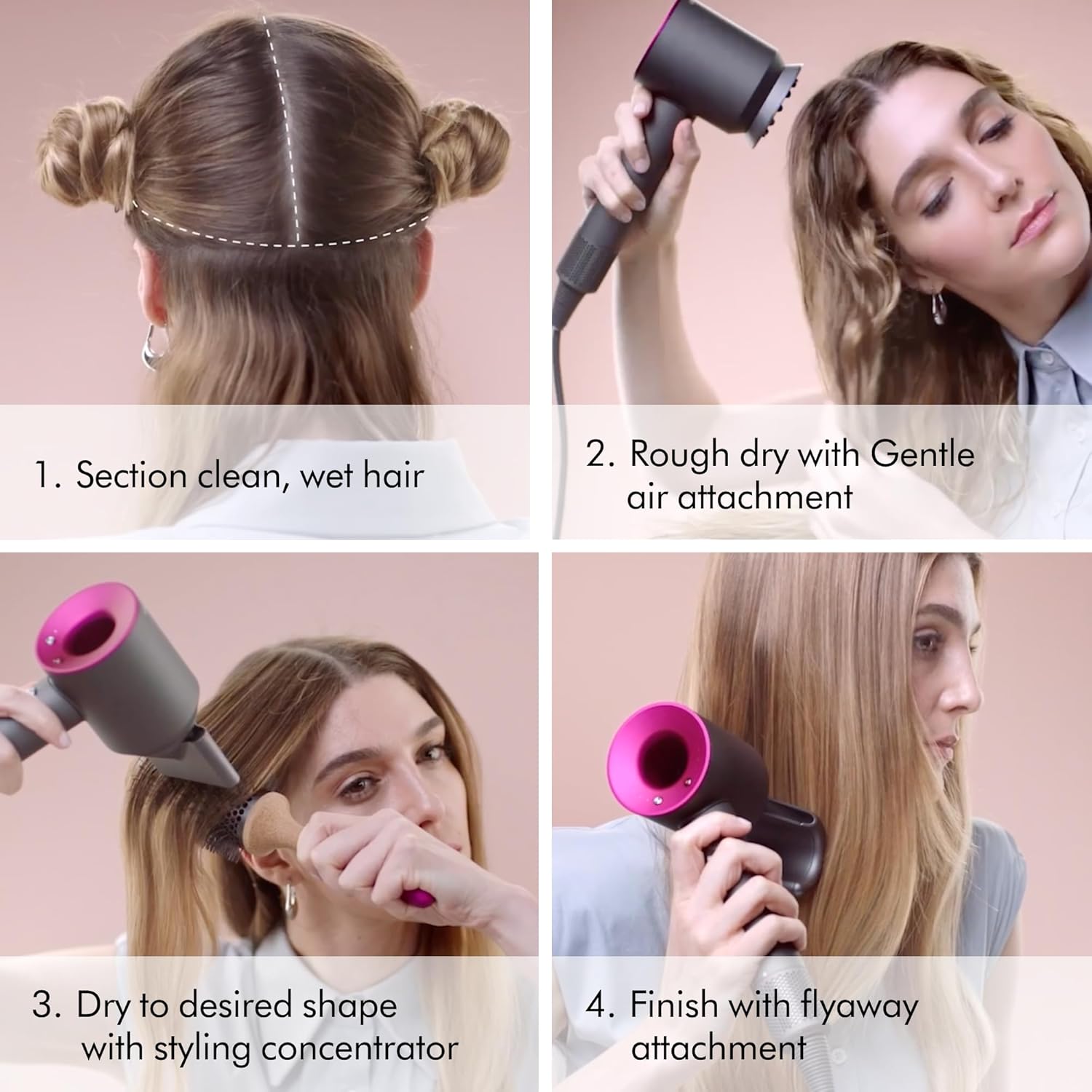 1. Section clean, wet hair

2. Rough dry with Gentle air attachment

3. Dry to desired shape with styling concentrator

4. Finish with flyaway attachment