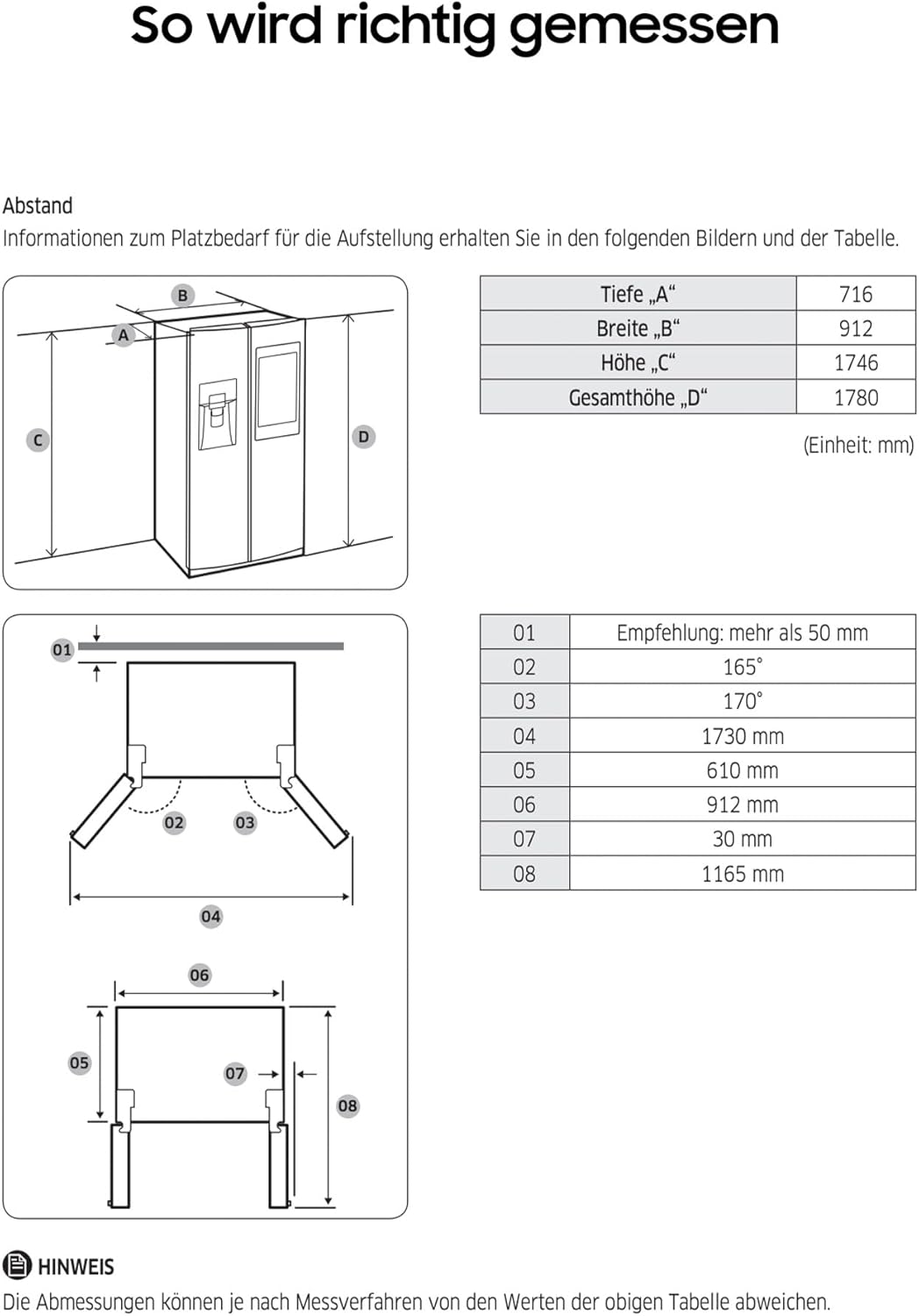 So wird richtig gemessen

Abstand
Informationen zum Platzbedarf für die Aufstellung erhalten Sie in den folgenden Bildern und der Tabelle.

B
A
C
D

| Tiefe „A“ | 716 |
|---|---|
| Breite „B“ | 912 |
| Höhe „C“ | 1746 |
| Gesamthöhe „D“ | 1780 |

(Einheit: mm)

01
02
03
04
06
05
07
08

| 01 | Empfehlung: mehr als 50 mm |
|---|---|
| 02 | 165° |
| 03 | 170° |
| 04 | 1730 mm |
| 05 | 610 mm |
| 06 | 912 mm |
| 07 | 30 mm |
| 08 | 1165 mm |

HINWEIS
Die Abmessungen können je nach Messverfahren von den Werten der obigen Tabelle abweichen.