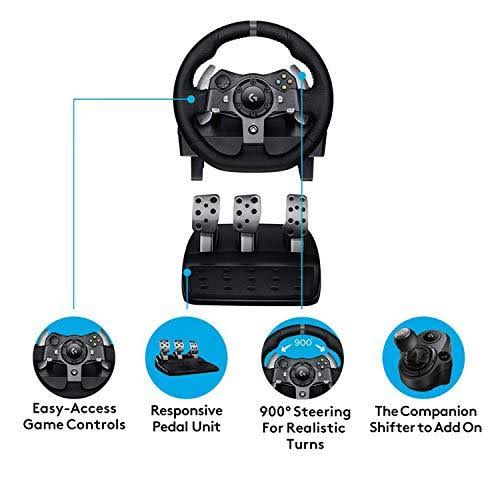 900°

Easy-Access Game Controls

Responsive Pedal Unit

900° Steering For Realistic Turns

The Companion Shifter to Add On