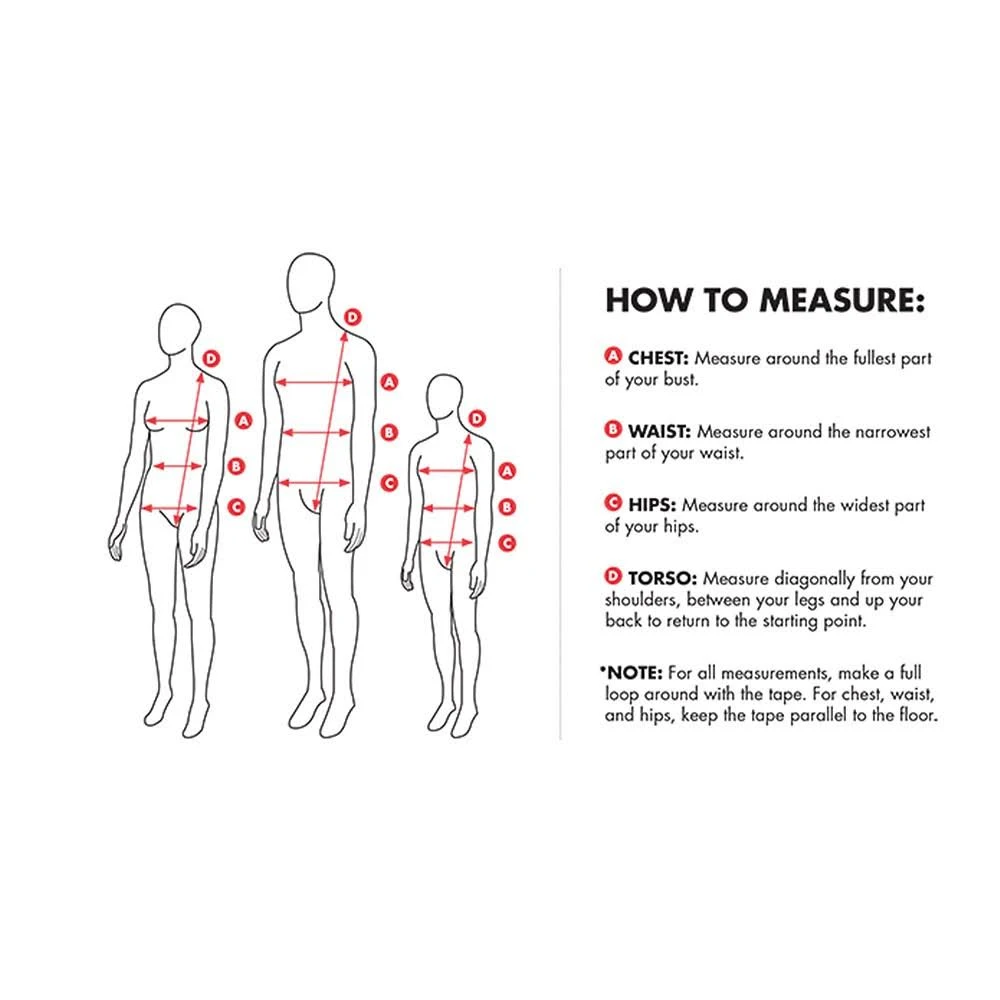 D
A
B
C

D
A
B
C

D
A
B
C

HOW TO MEASURE:

A CHEST: Measure around the fullest part of your bust.

B WAIST: Measure around the narrowest part of your waist.

C HIPS: Measure around the widest part of your hips.

D TORSO: Measure diagonally from your shoulders, between your legs and up your back to return to the starting point.

*NOTE: For all measurements, make a full loop around with the tape. For chest, waist, and hips, keep the tape parallel to the floor.