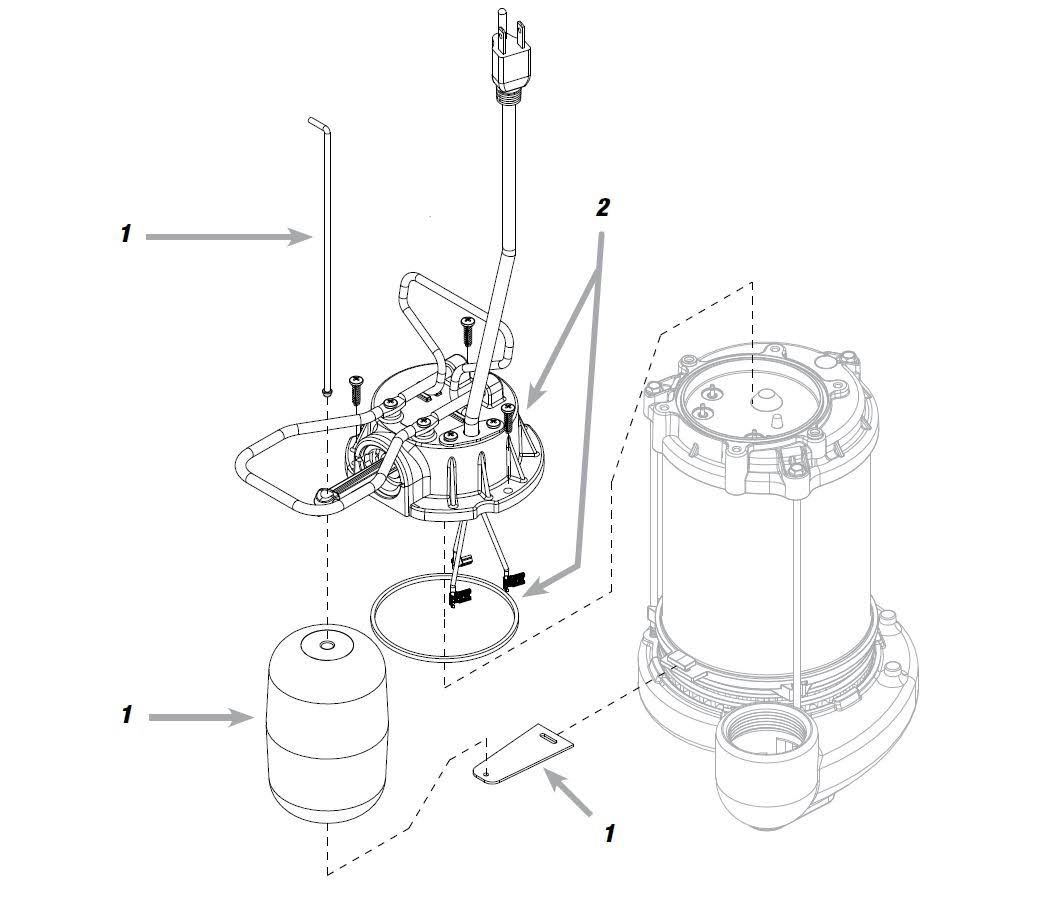 1

2

1

1