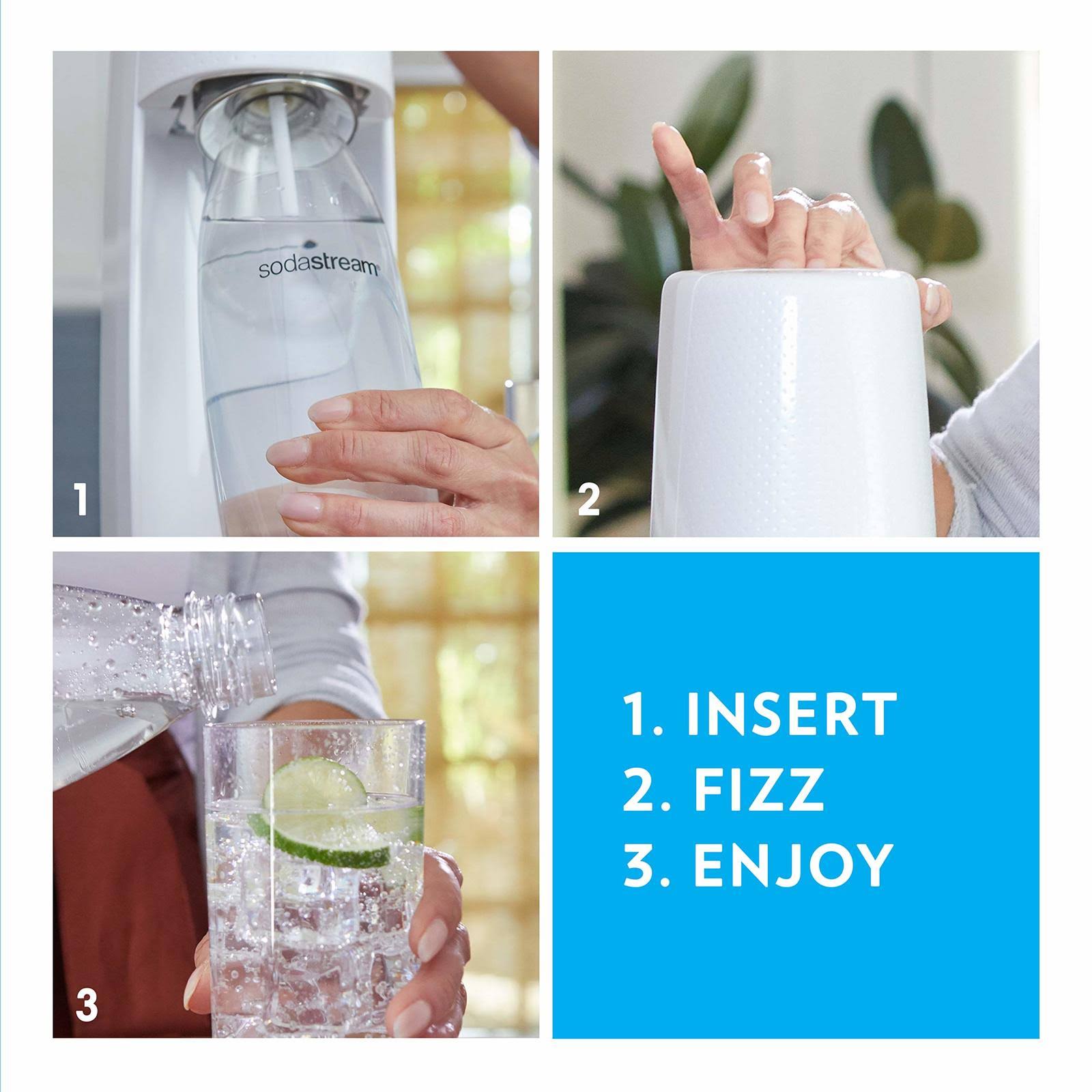 sodastream

1

2

3

1. INSERT
2. FIZZ
3. ENJOY