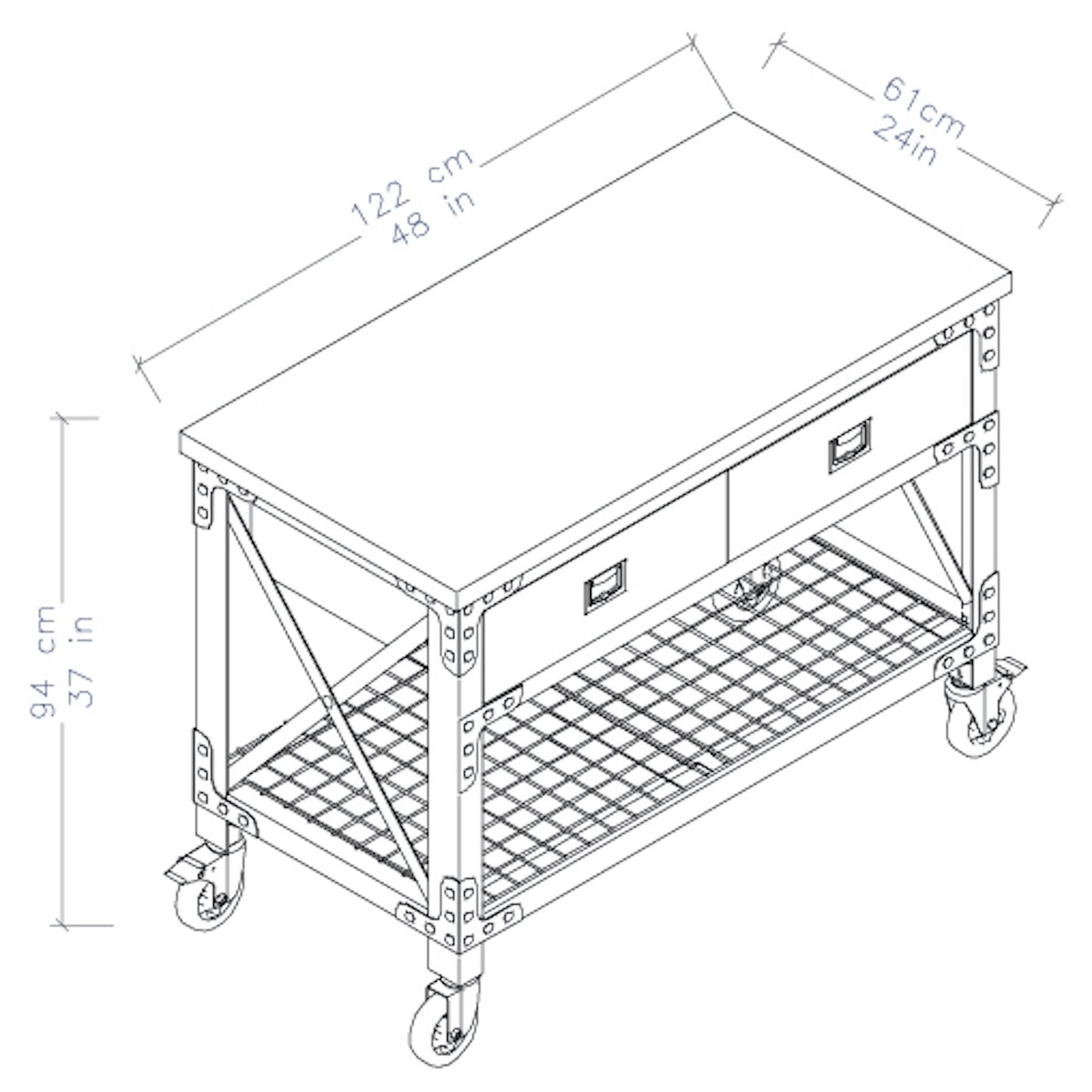 122 cm
48 in

61cm
24in

94 cm
37 in