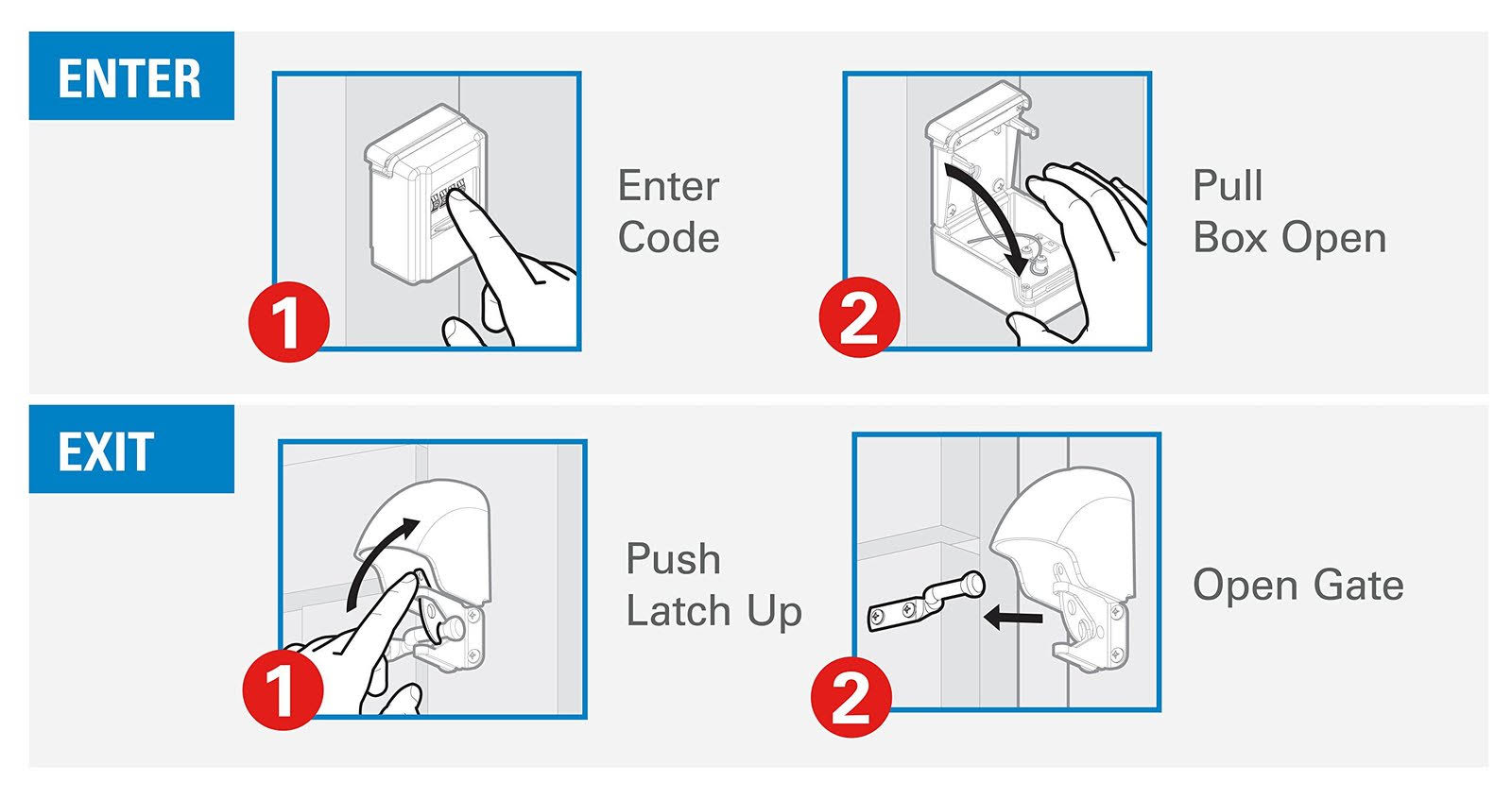 ENTER

1

Enter Code

2

Pull Box Open

EXIT

1

Push Latch Up

2

Open Gate