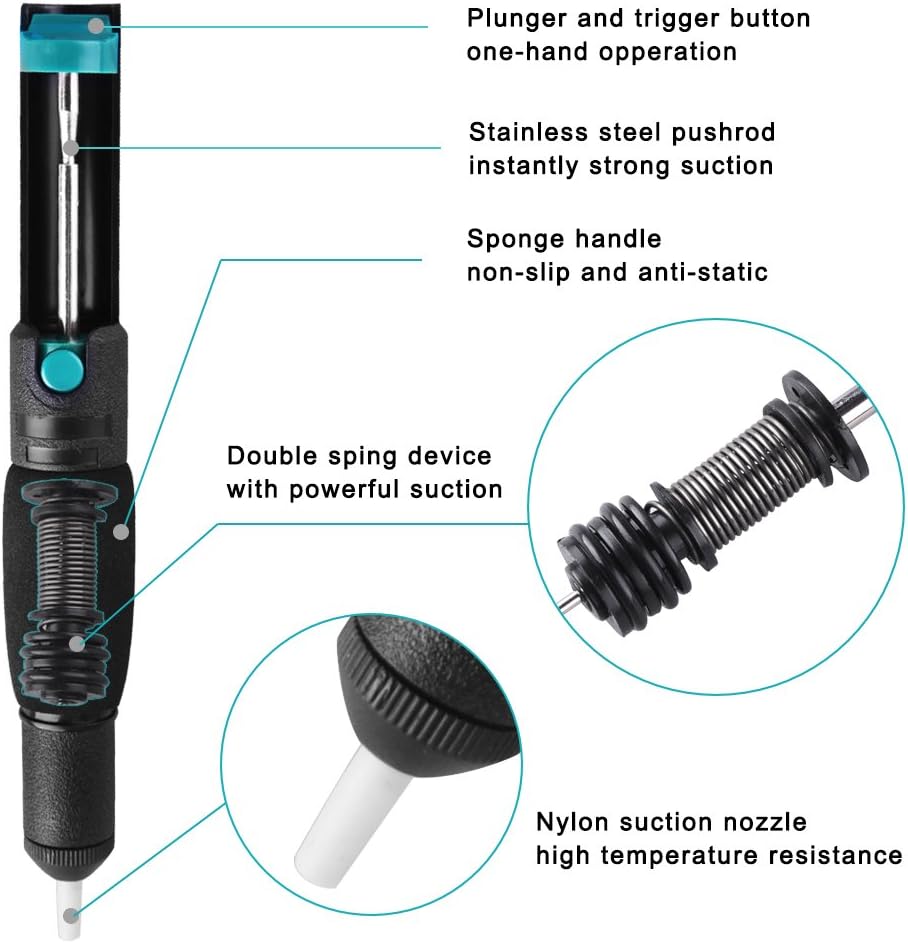 Plunger and trigger button
one-hand opperation

Stainless steel pushrod
instantly strong suction

Sponge handle
non-slip and anti-static

Double sping device
with powerful suction

Nylon suction nozzle
high temperature resistance