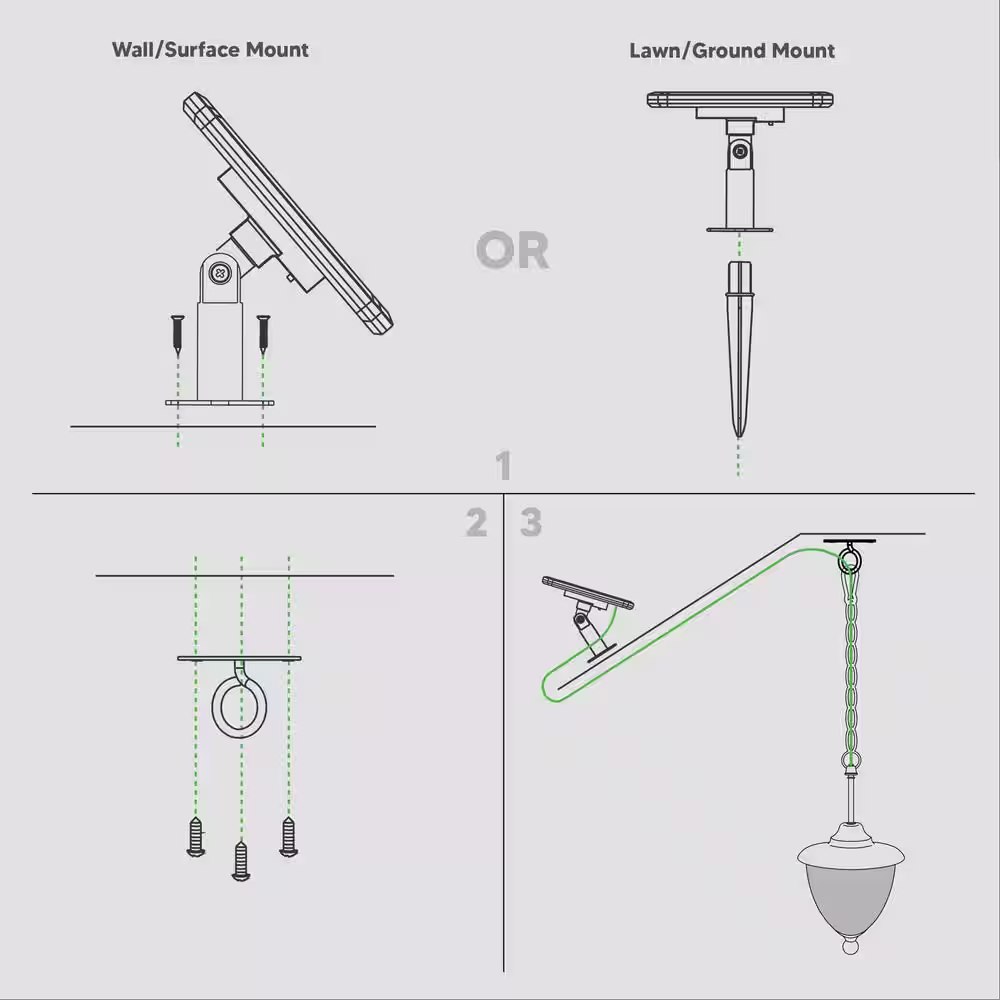 Wall/Surface Mount

Lawn/Ground Mount

OR

1

2

3