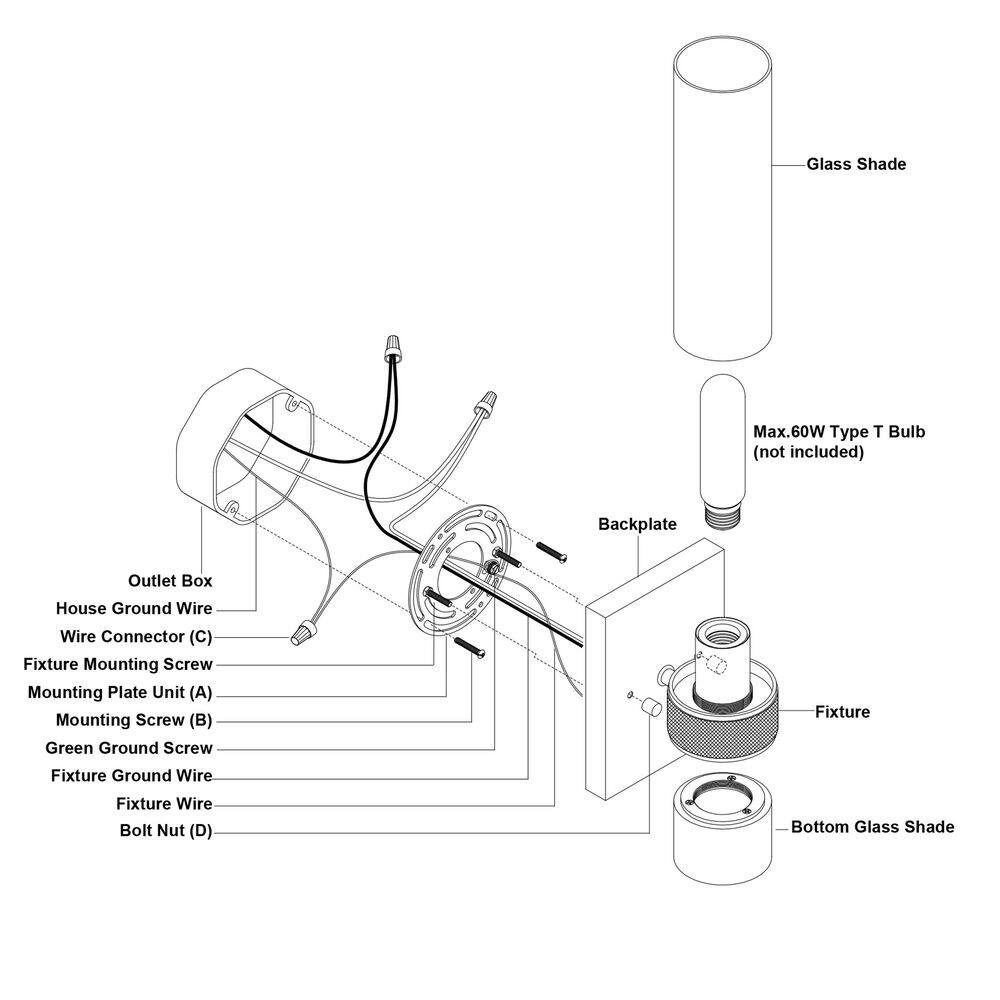 Glass Shade

Max.60W Type T Bulb
(not included)

Backplate

Outlet Box
House Ground Wire
Wire Connector (C)
Fixture Mounting Screw
Mounting Plate Unit (A)
Mounting Screw (B)
Green Ground Screw
Fixture Ground Wire
Fixture Wire
Bolt Nut (D)

Fixture

Bottom Glass Shade