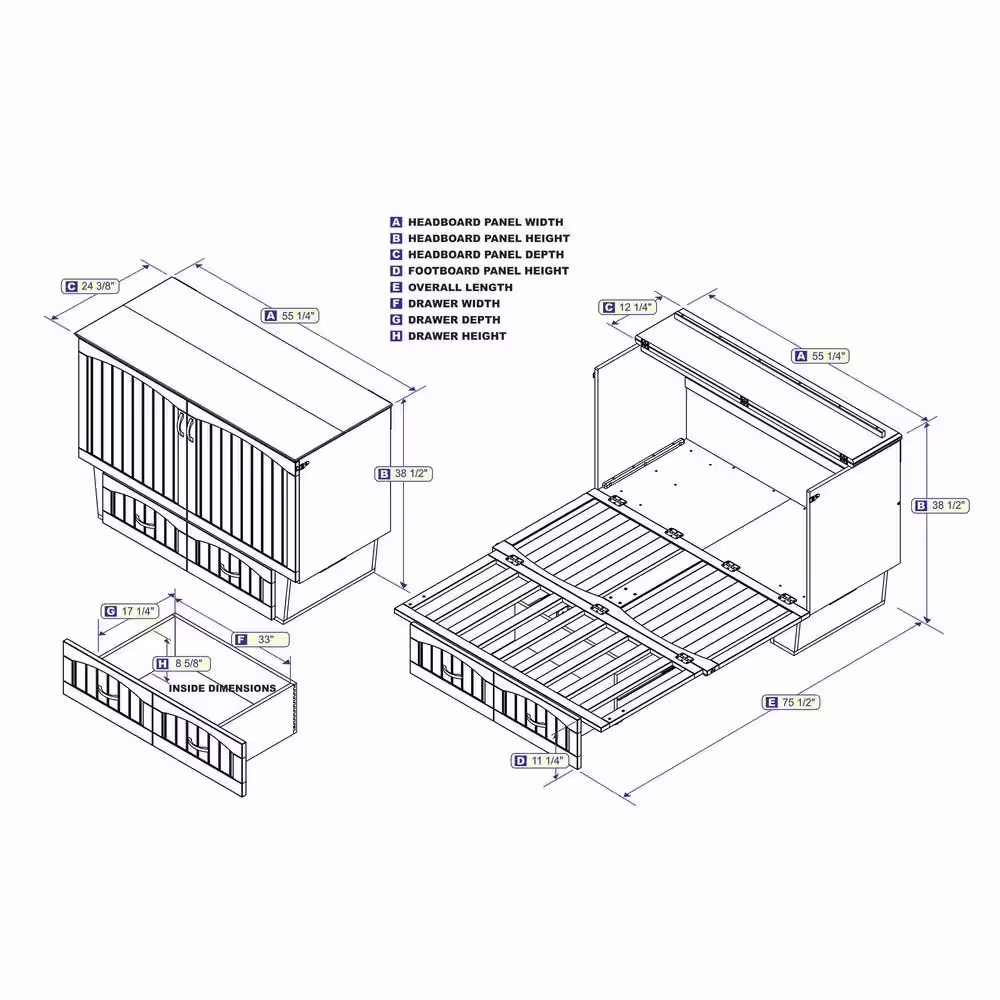 A HEADBOARD PANEL WIDTH
B HEADBOARD PANEL HEIGHT
C HEADBOARD PANEL DEPTH
D FOOTBOARD PANEL HEIGHT
E OVERALL LENGTH
F DRAWER WIDTH
G DRAWER DEPTH
H DRAWER HEIGHT

C 24 3/8"
A 55 1/4"
B 38 1/2"

G 17 1/4"
F 33"
H 8 5/8"
INSIDE DIMENSIONS

C 12 1/4"
A 55 1/4"
B 38 1/2"
E 75 1/2"
D 11 1/4"