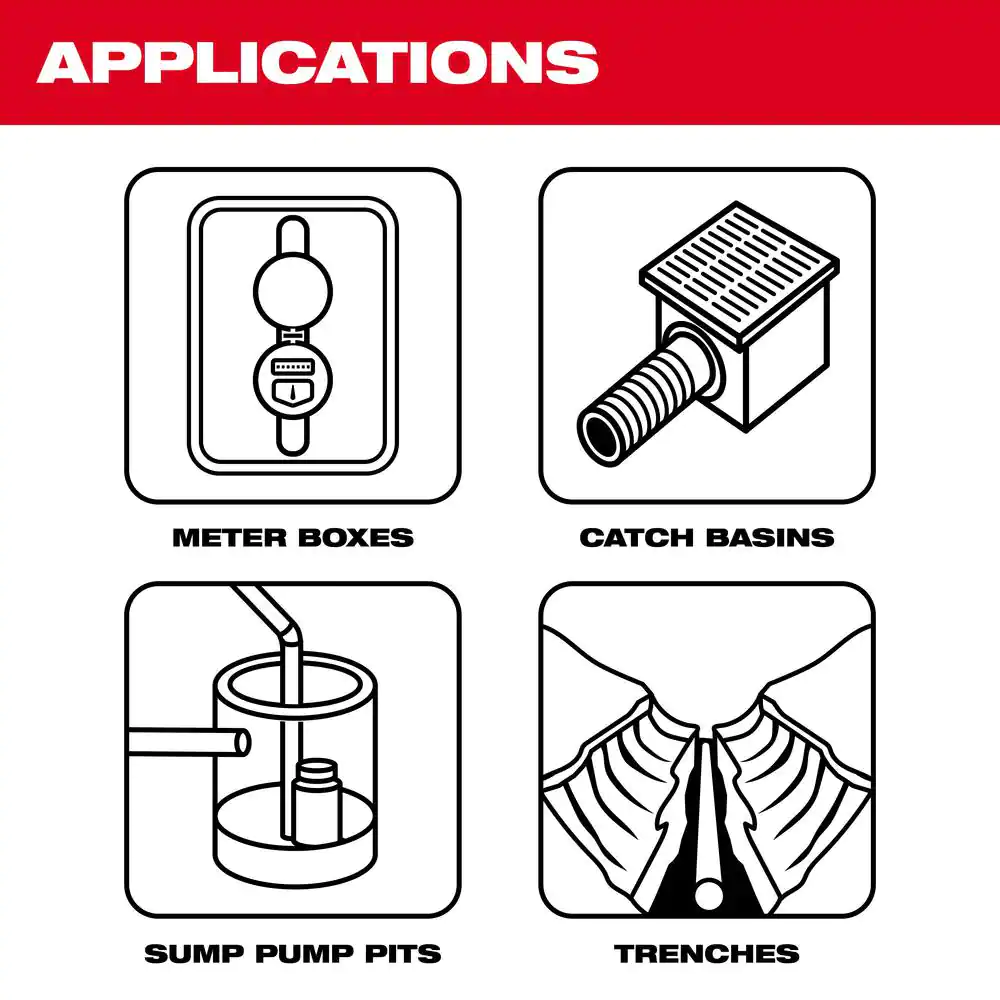 APPLICATIONS

METER BOXES

CATCH BASINS

SUMP PUMP PITS

TRENCHES