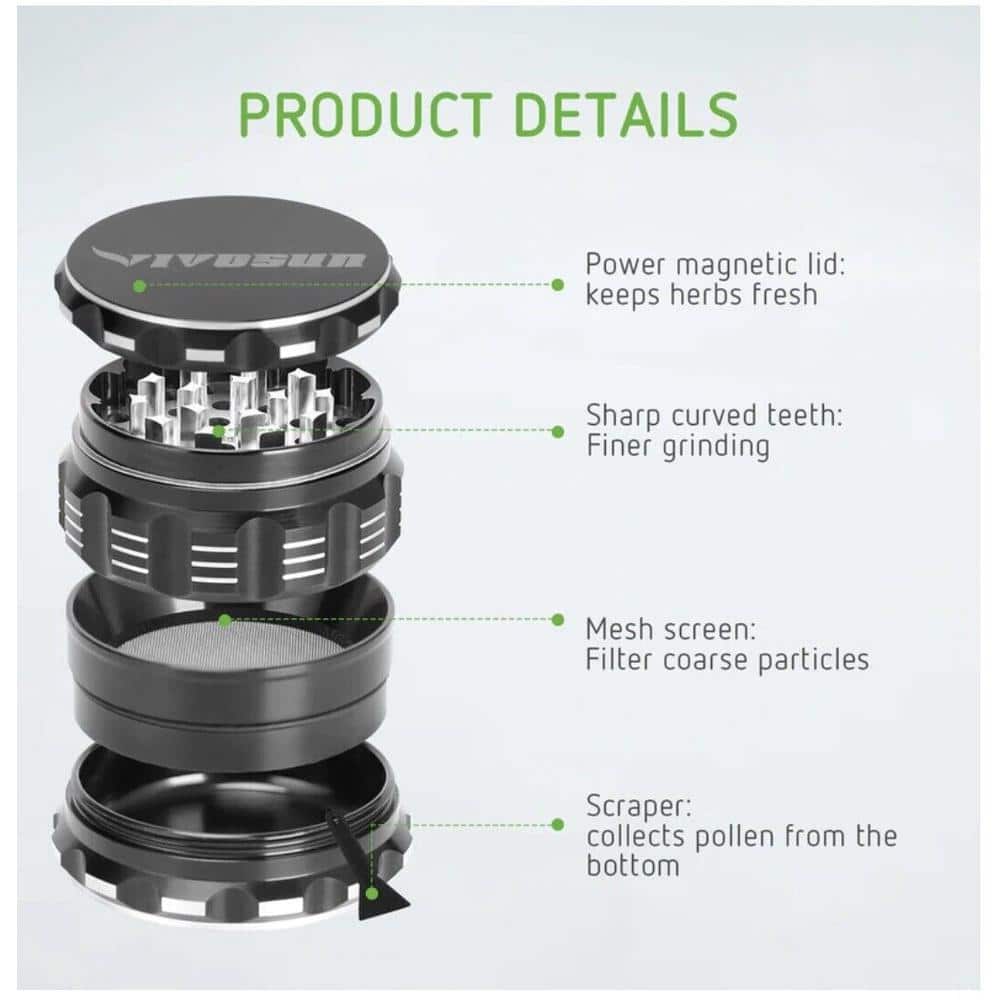 PRODUCT DETAILS

VIVOSUN

Power magnetic lid: keeps herbs fresh

Sharp curved teeth: Finer grinding

Mesh screen: Filter coarse particles

Scraper: collects pollen from the bottom