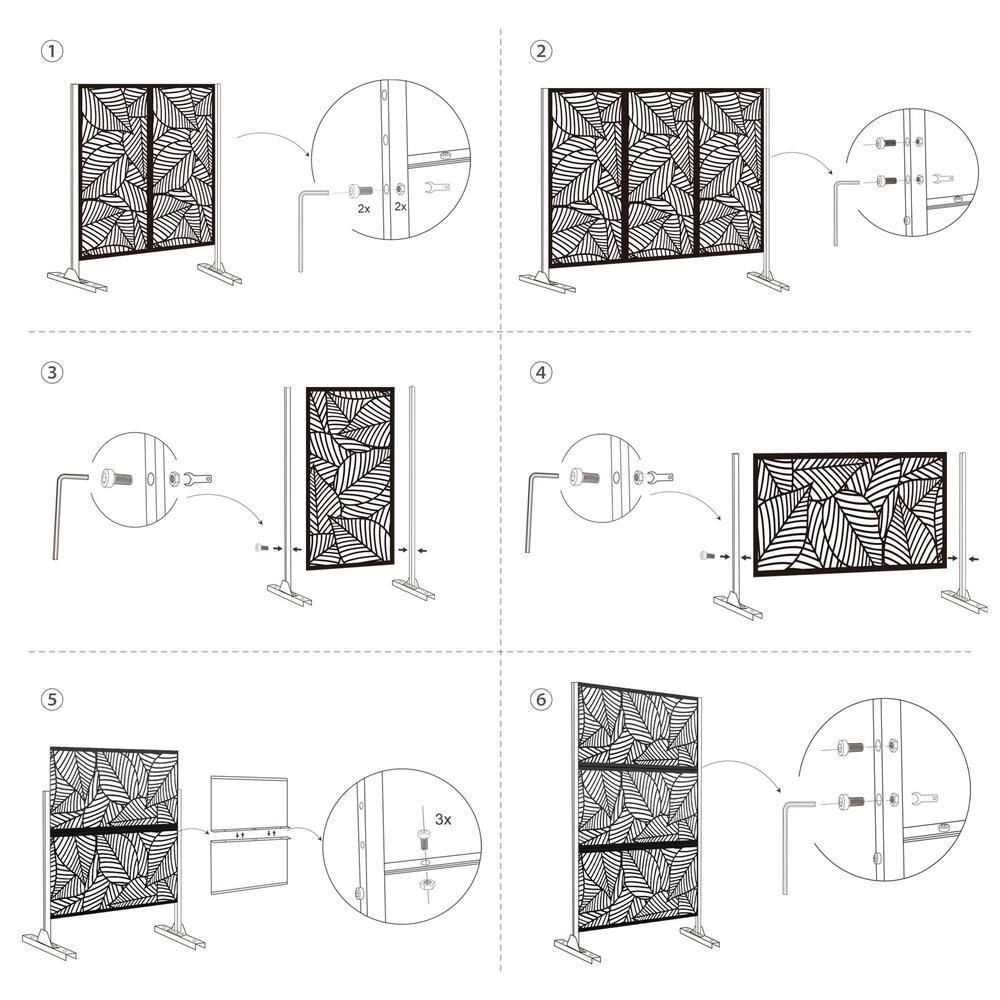 ①

2x

2x

②

③

④

⑤

3x

⑥