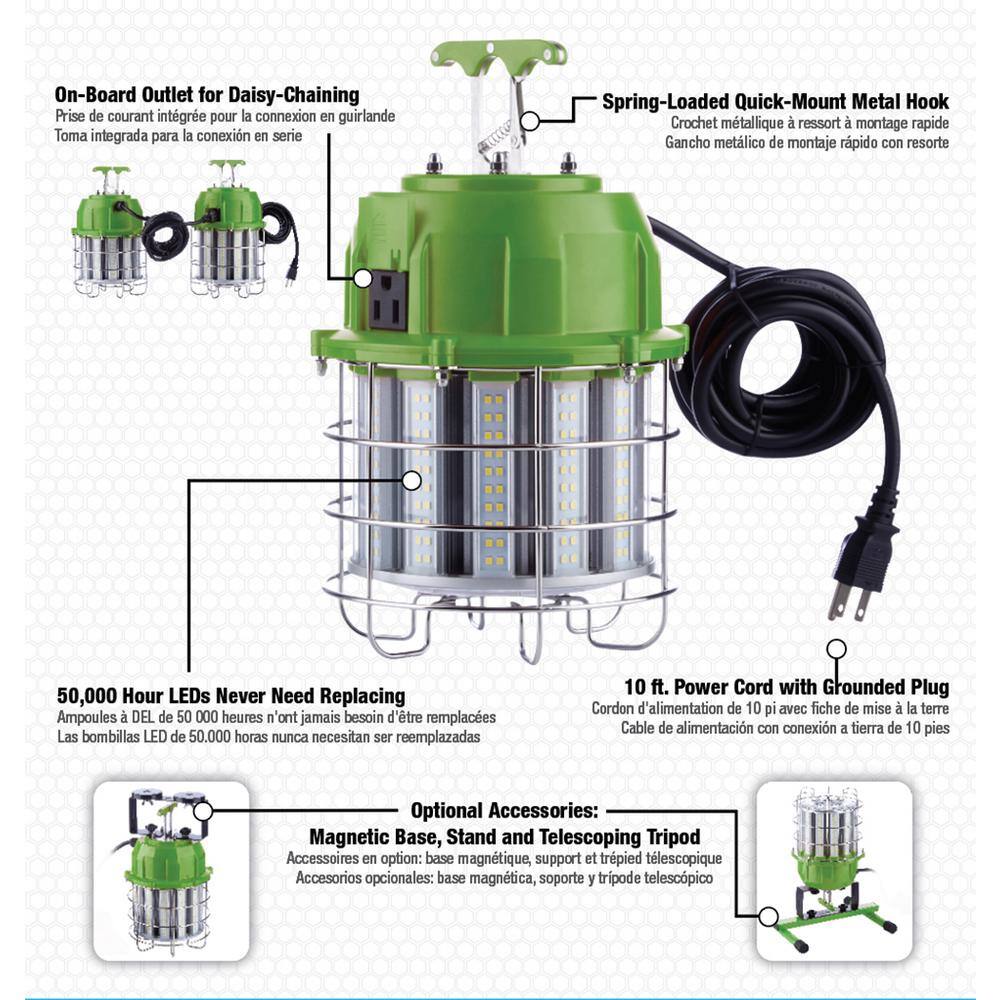 On-Board Outlet for Daisy-Chaining
Prise de courant intégrée pour la connexion en guirlande
Toma integrada para la conexión en serie

Spring-Loaded Quick-Mount Metal Hook
Crochet métallique à ressort à montage rapide
Gancho metálico de montaje rápido con resorte

50,000 Hour LEDs Never Need Replacing
Ampoules à DEL de 50 000 heures n'ont jamais besoin d'être remplacées
Las bombillas LED de 50.000 horas nunca necesitan ser reemplazadas

10 ft. Power Cord with Grounded Plug
Cordon d'alimentation de 10 pi avec fiche de mise à la terre
Cable de alimentación con conexión a tierra de 10 pies

Optional Accessories:
Magnetic Base, Stand and Telescoping Tripod
Accessoires en option: base magnétique, support et trépied télescopique
Accesorios opcionales: base magnética, soporte y trípode telescópico