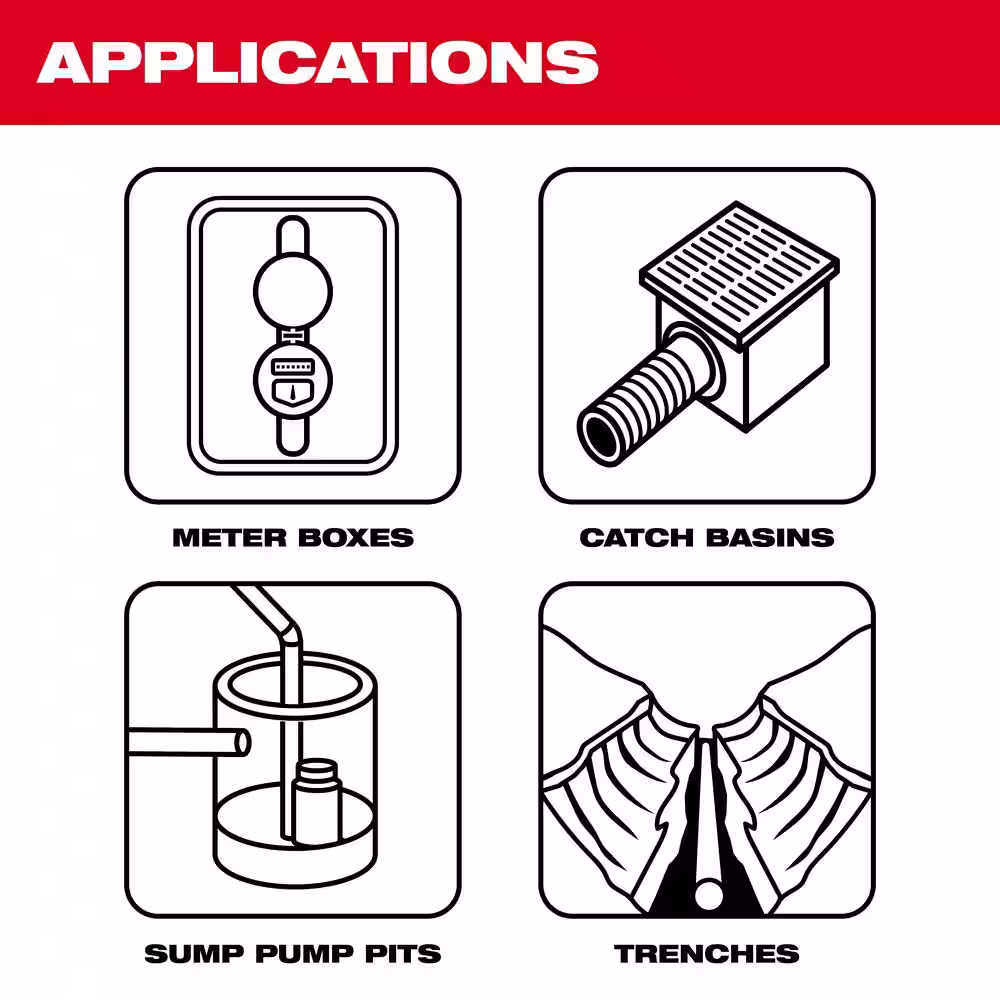 APPLICATIONS

METER BOXES

CATCH BASINS

SUMP PUMP PITS

TRENCHES