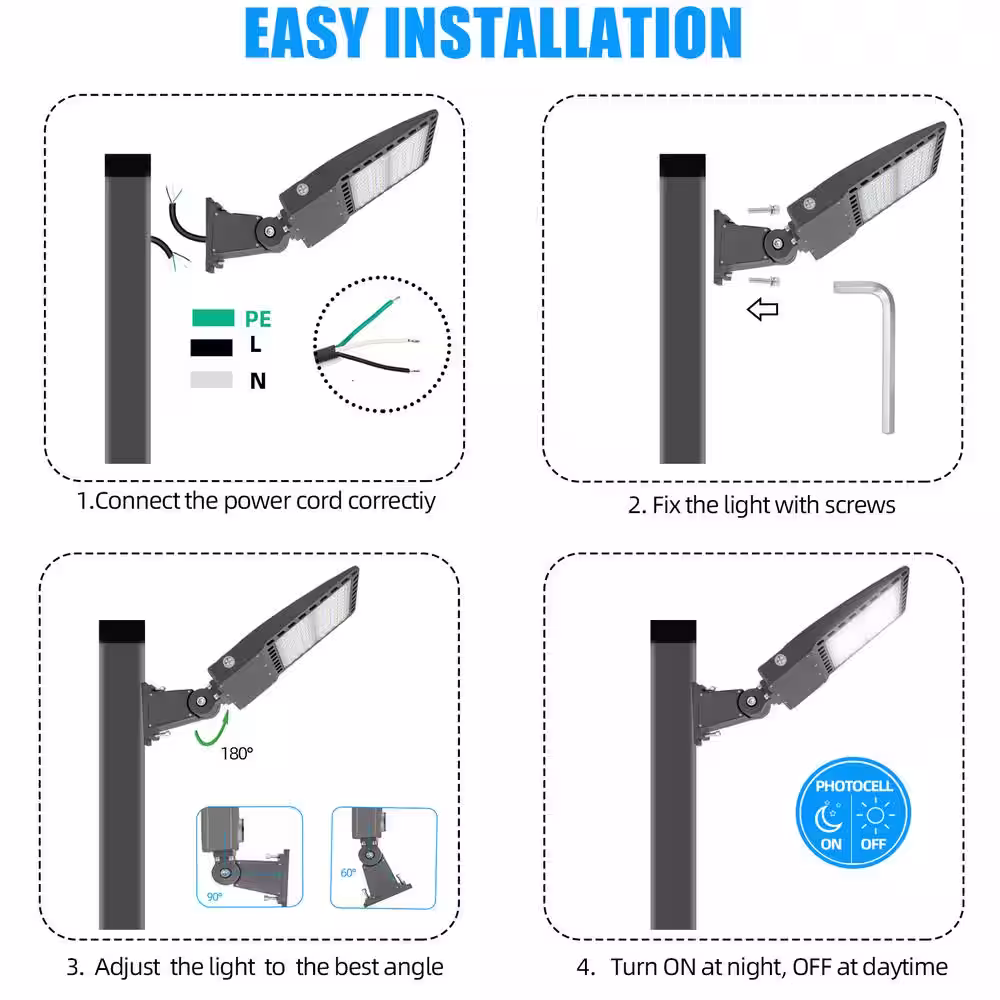 EASY INSTALLATION

PE
L
N

1.Connect the power cord correctiy

2. Fix the light with screws

180°

90°

60°

3. Adjust the light to the best angle

PHOTOCELL
ON OFF

4. Turn ON at night, OFF at daytime