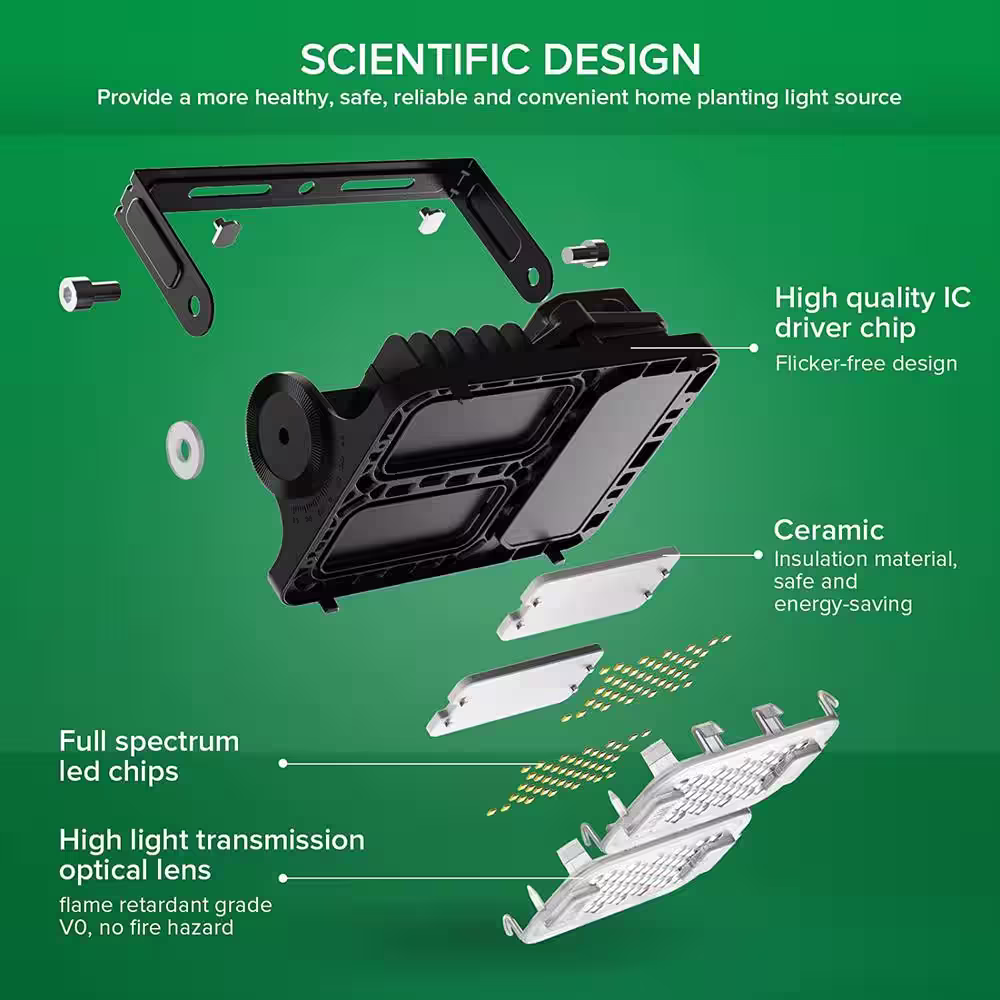 SCIENTIFIC DESIGN
Provide a more healthy, safe, reliable and convenient home planting light source

High quality IC driver chip
Flicker-free design

Ceramic
Insulation material, safe and energy-saving

Full spectrum led chips

High light transmission optical lens
flame retardant grade V0, no fire hazard