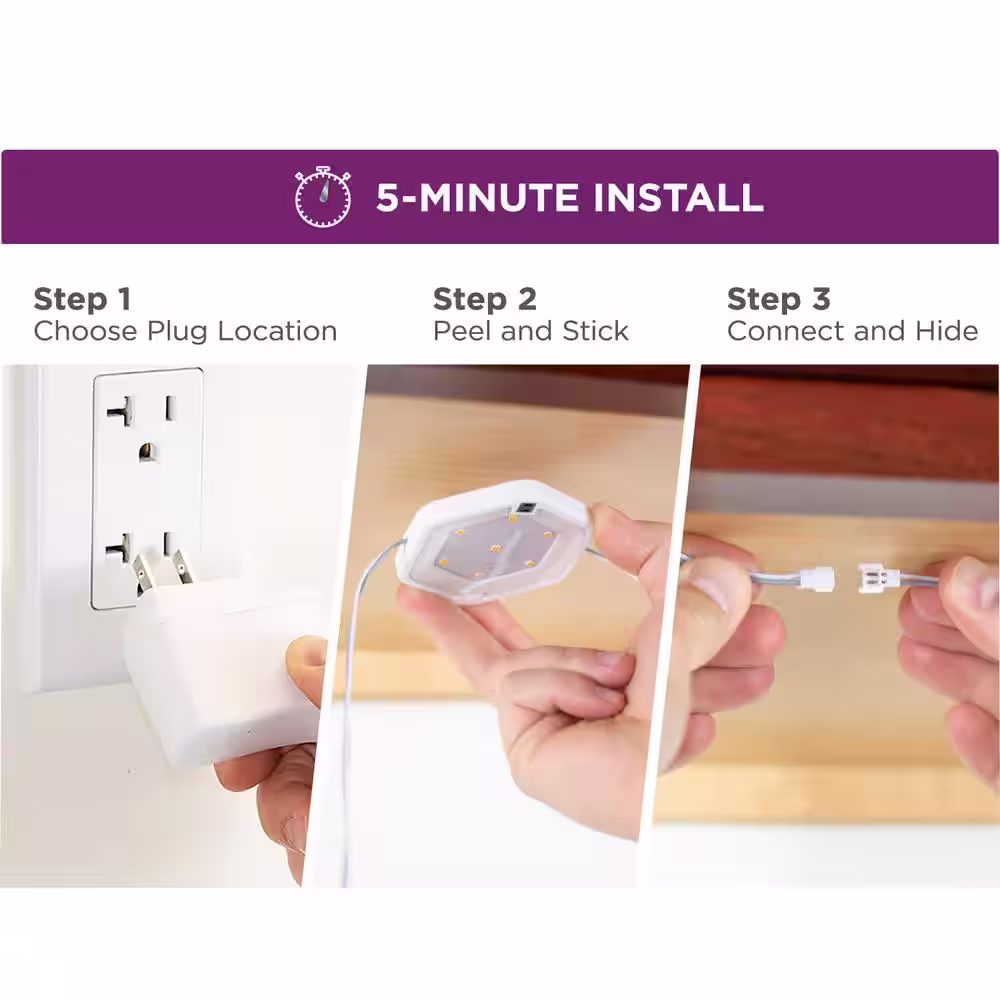 5-MINUTE INSTALL

Step 1
Choose Plug Location

Step 2
Peel and Stick

Step 3
Connect and Hide