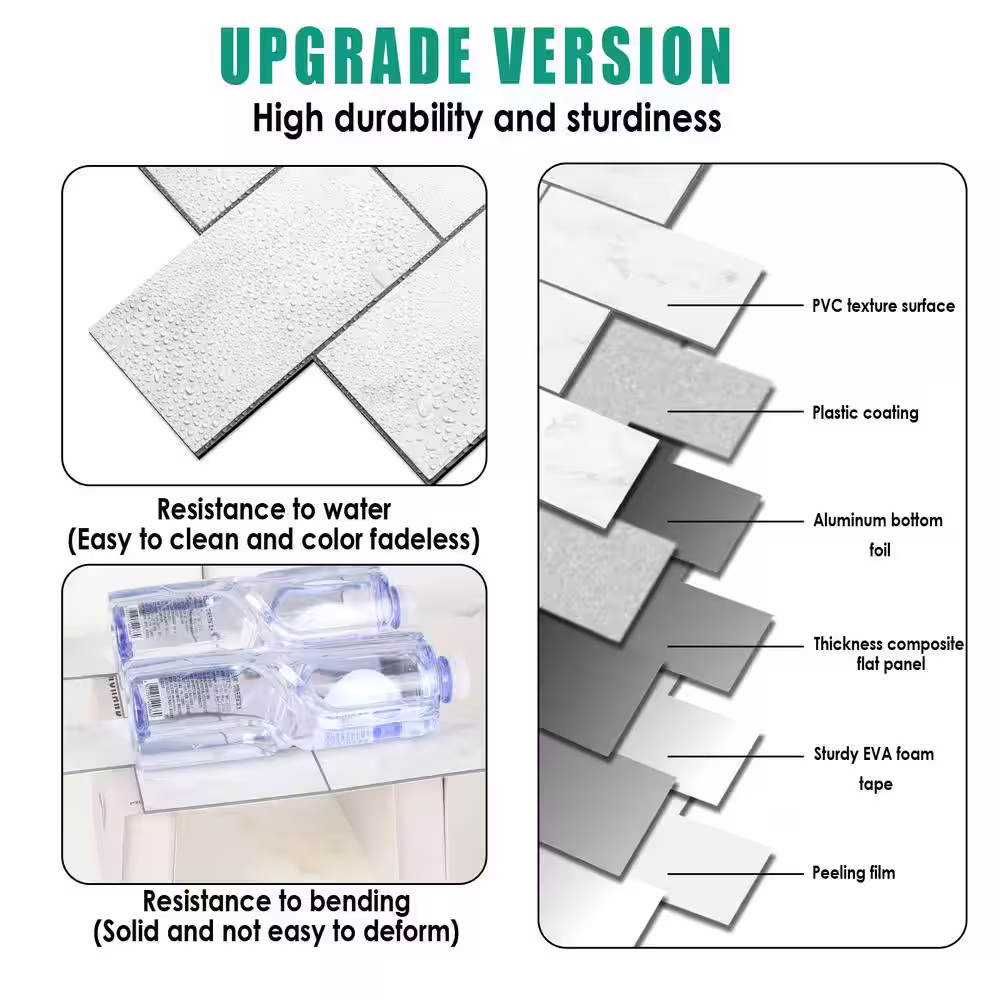 UPGRADE VERSION
High durability and sturdiness

Resistance to water
(Easy to clean and color fadeless)

Resistance to bending
(Solid and not easy to deform)

PVC texture surface

Plastic coating

Aluminum bottom foil

Thickness composite flat panel

Sturdy EVA foam tape

Peeling film