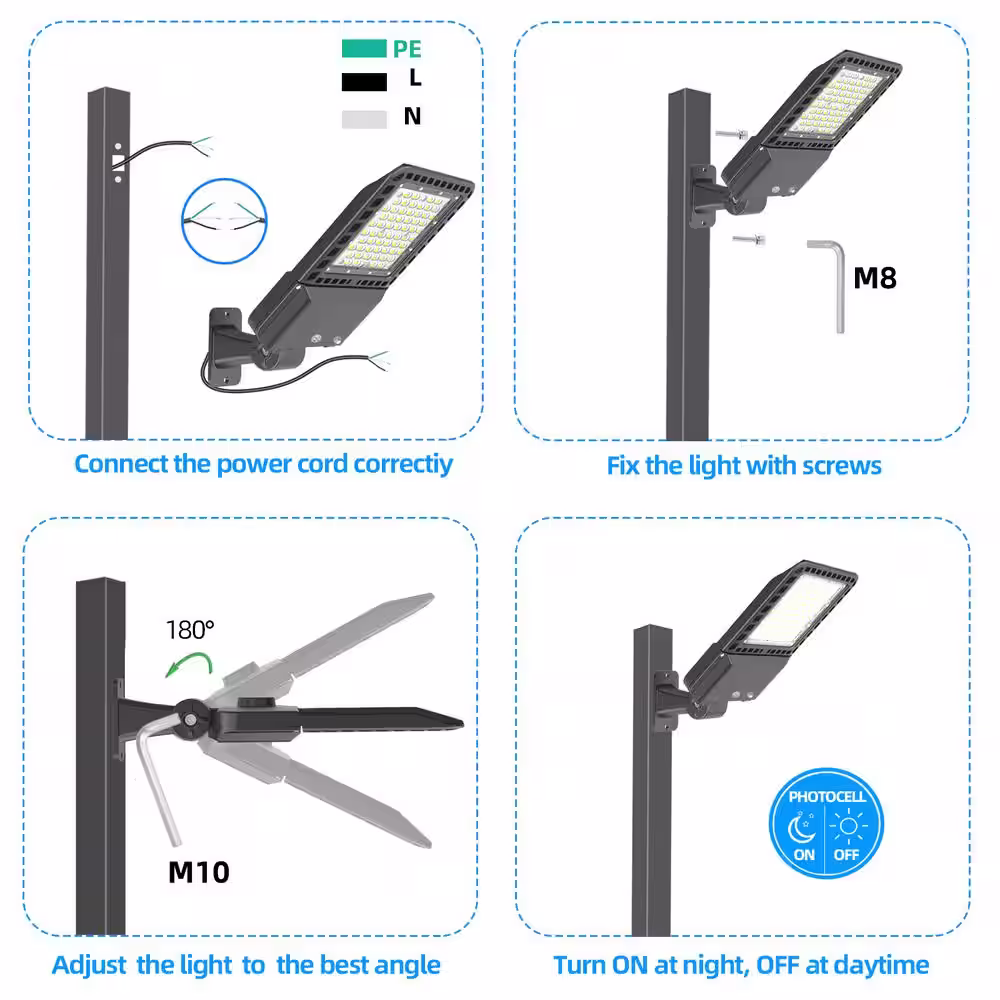 PE
L
N

Connect the power cord correctiy

M8

Fix the light with screws

180°

M10

Adjust the light to the best angle

PHOTOCELL
ON OFF

Turn ON at night, OFF at daytime