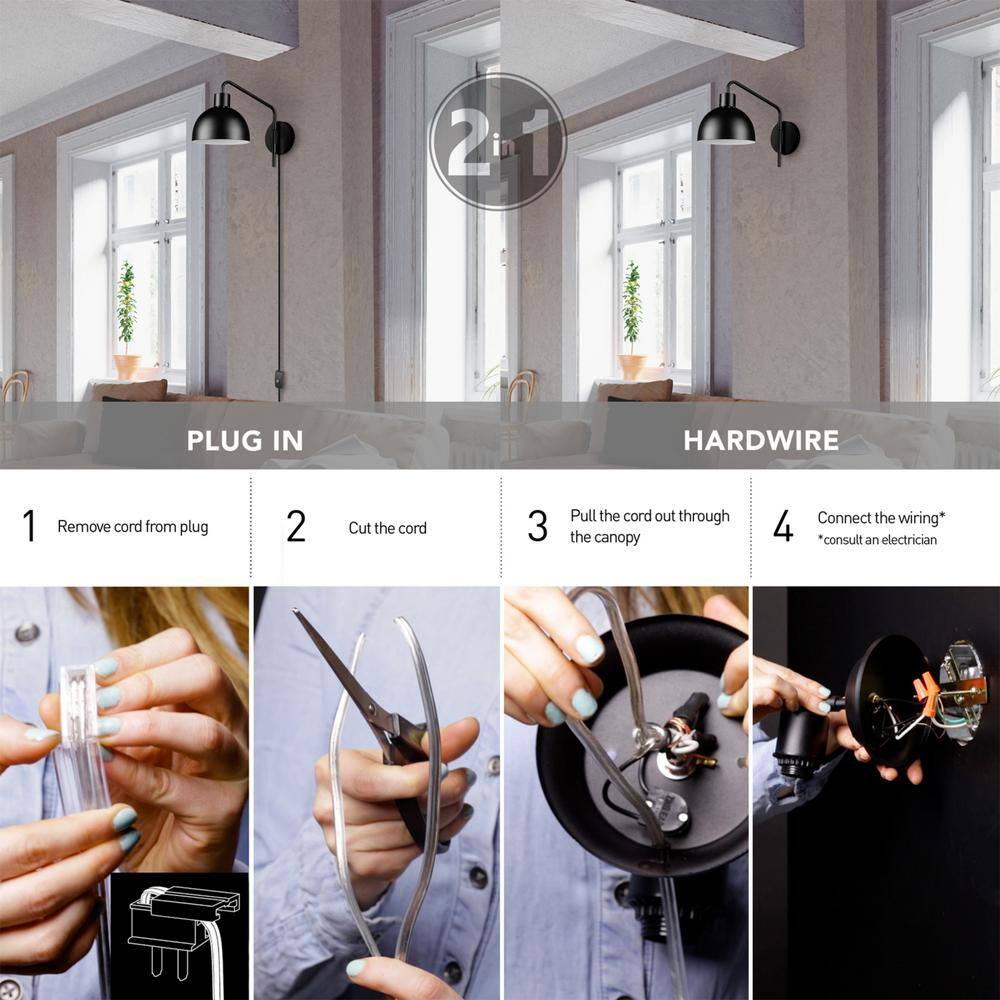 2 in 1

PLUG IN

HARDWIRE

1 Remove cord from plug

2 Cut the cord

3 Pull the cord out through the canopy

4 Connect the wiring*
*consult an electrician