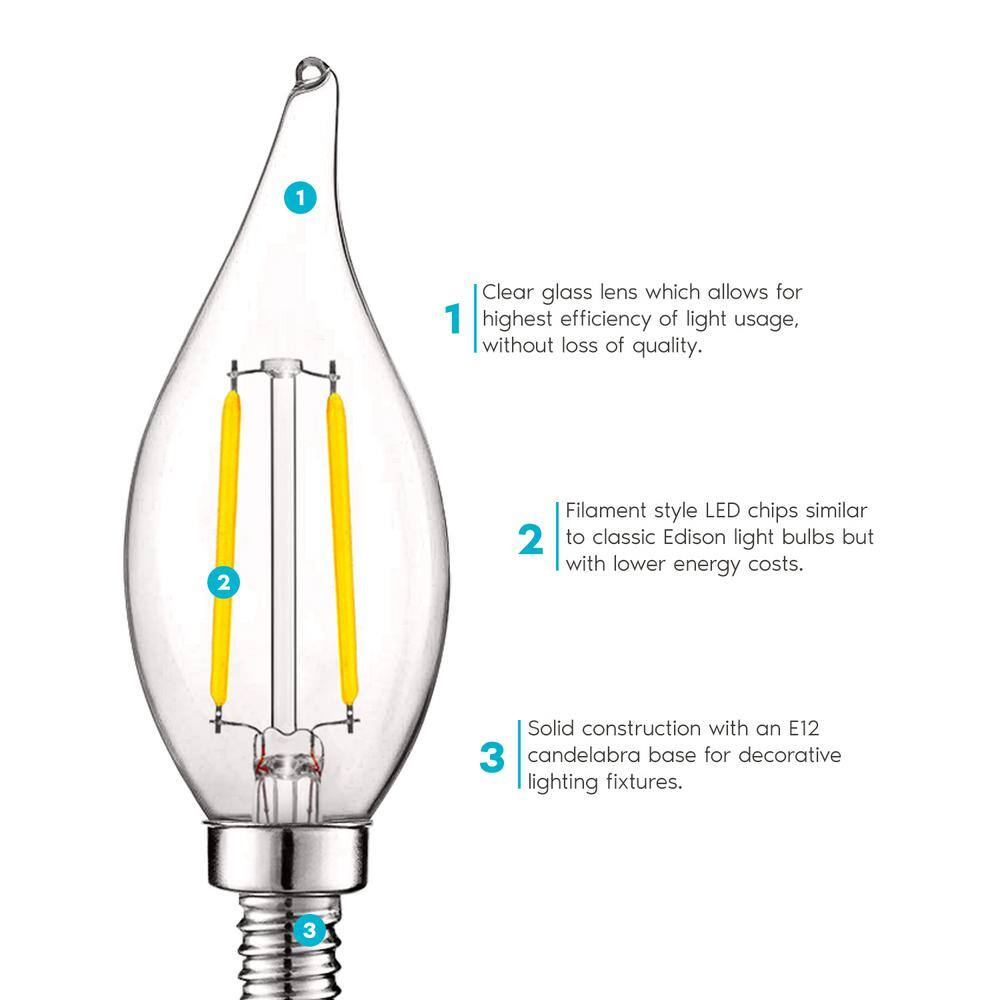 1

2

3

1 Clear glass lens which allows for highest efficiency of light usage, without loss of quality.

2 Filament style LED chips similar to classic Edison light bulbs but with lower energy costs.

3 Solid construction with an E12 candelabra base for decorative lighting fixtures.