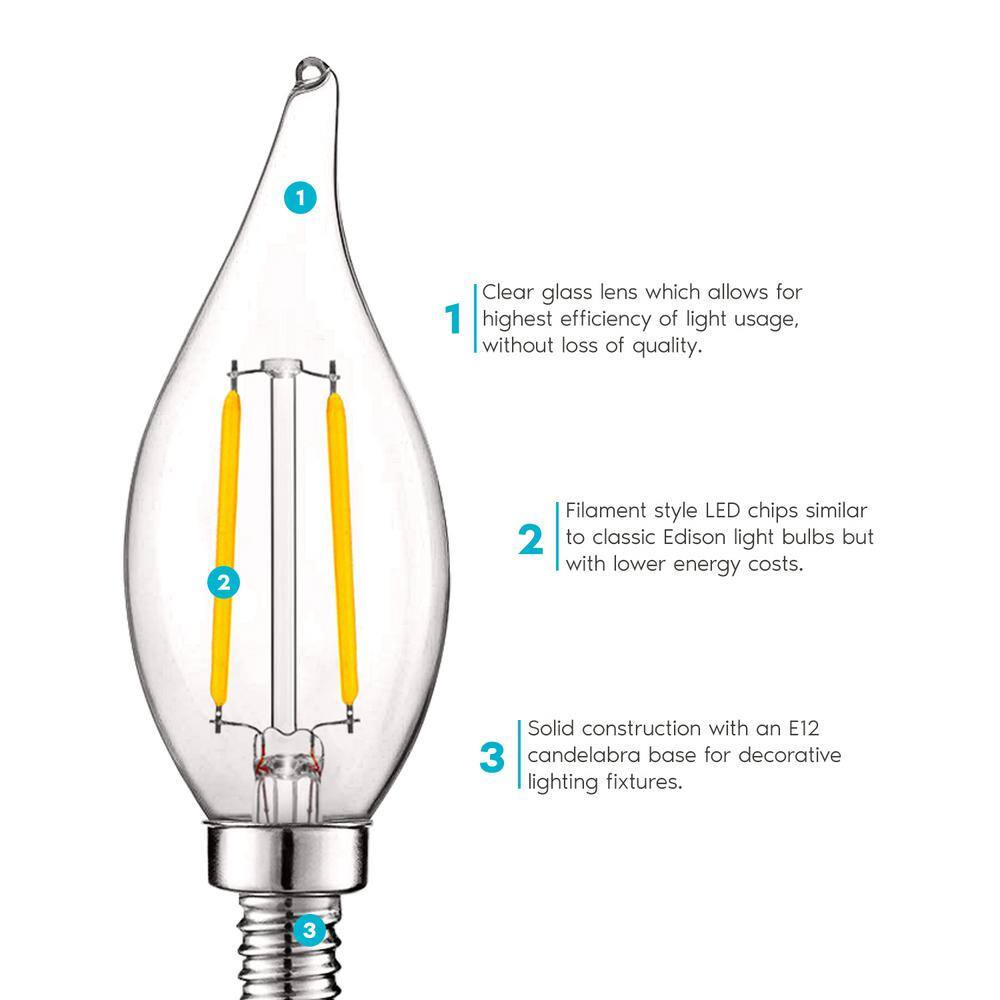 1

2

3

1 Clear glass lens which allows for highest efficiency of light usage, without loss of quality.

2 Filament style LED chips similar to classic Edison light bulbs but with lower energy costs.

3 Solid construction with an E12 candelabra base for decorative lighting fixtures.