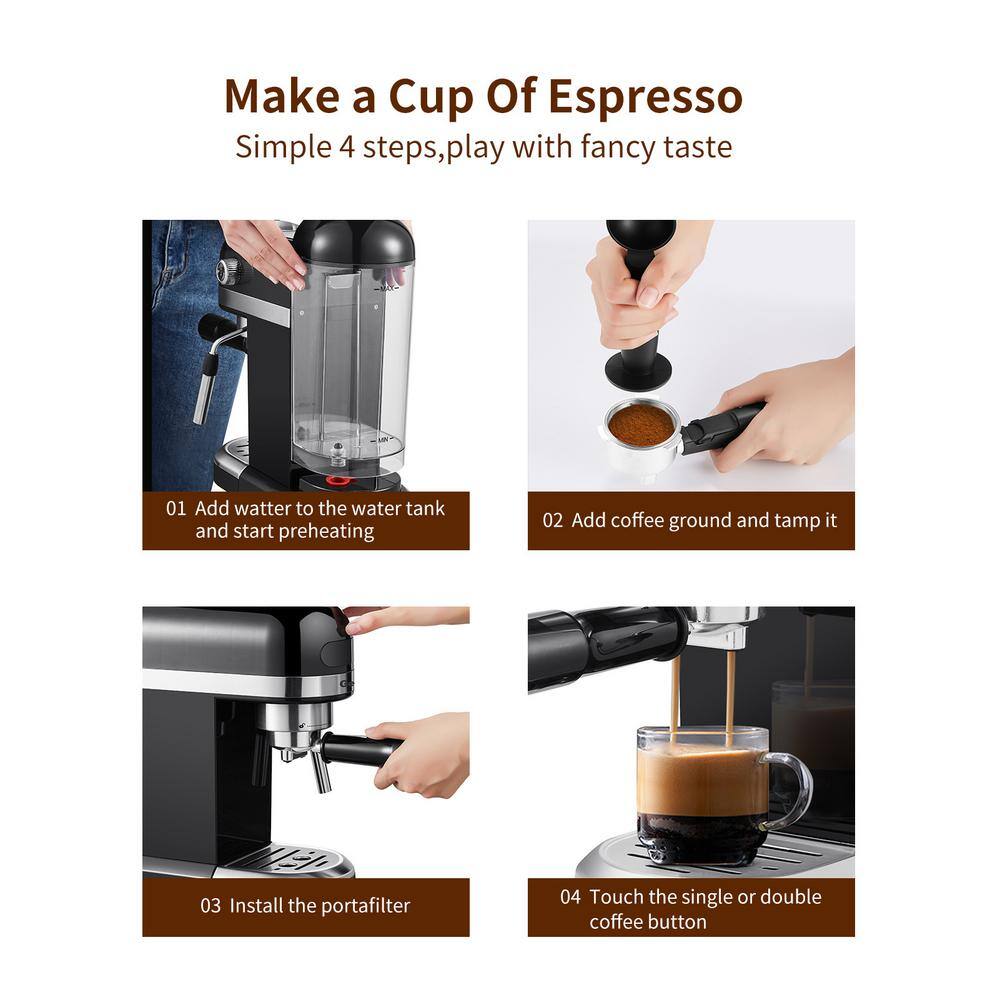 Make a Cup Of Espresso
Simple 4 steps,play with fancy taste

MAX
MIN

01 Add watter to the water tank and start preheating

02 Add coffee ground and tamp it

03 Install the portafilter

04 Touch the single or double coffee button