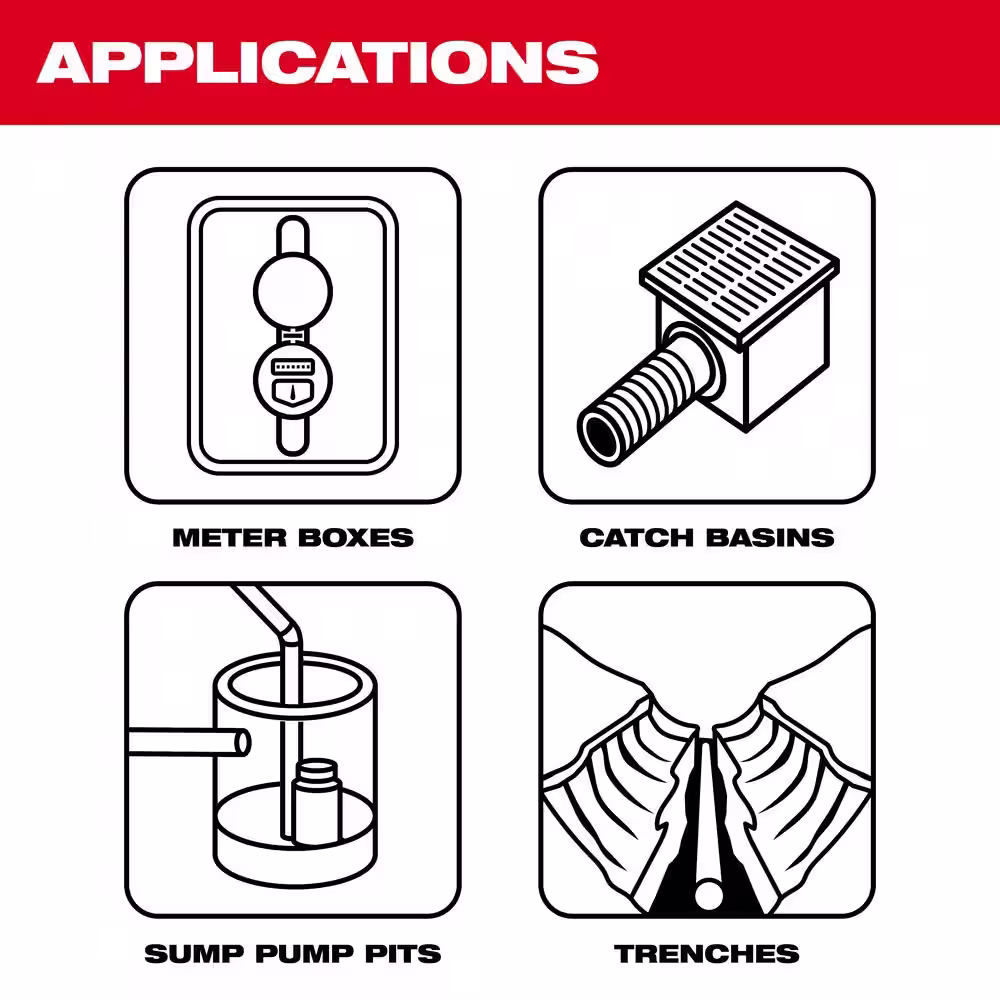 APPLICATIONS

METER BOXES

CATCH BASINS

SUMP PUMP PITS

TRENCHES