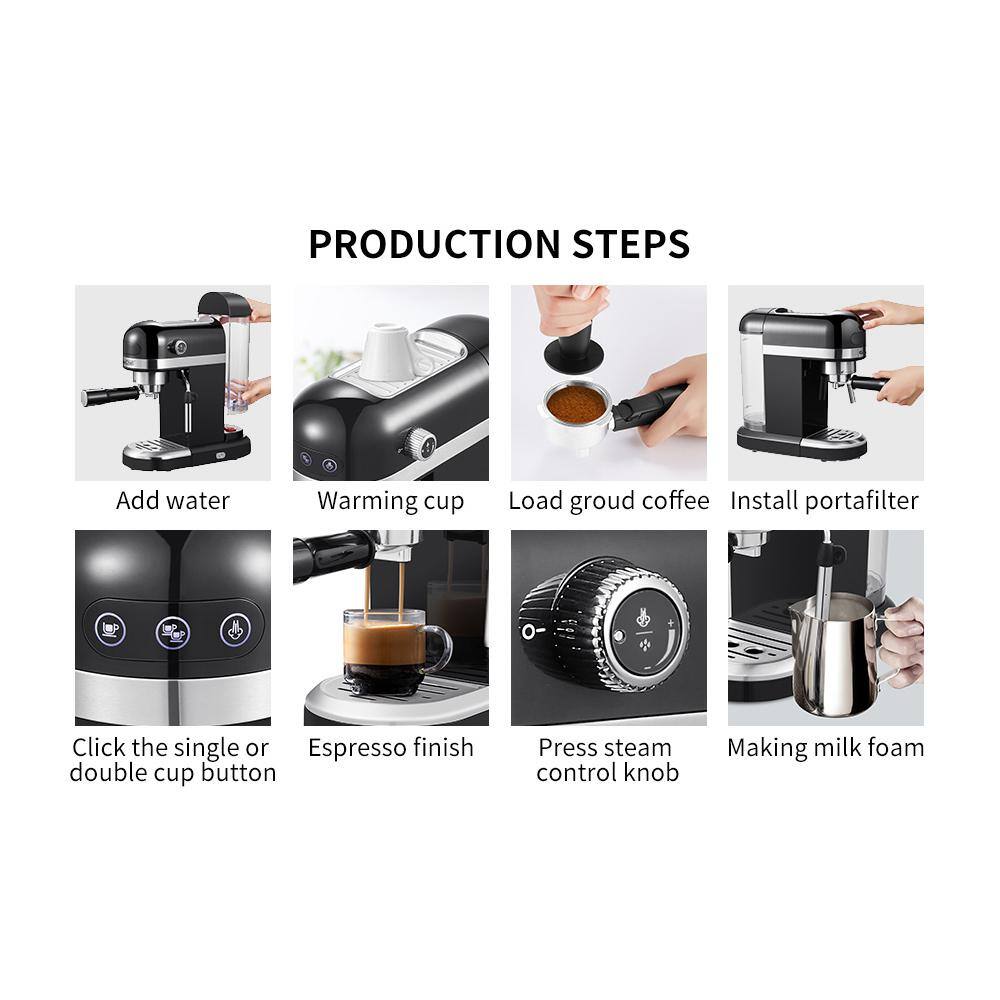 PRODUCTION STEPS

Add water

Warming cup

Load groud coffee

Install portafilter

Click the single or double cup button

Espresso finish

Press steam control knob

Making milk foam