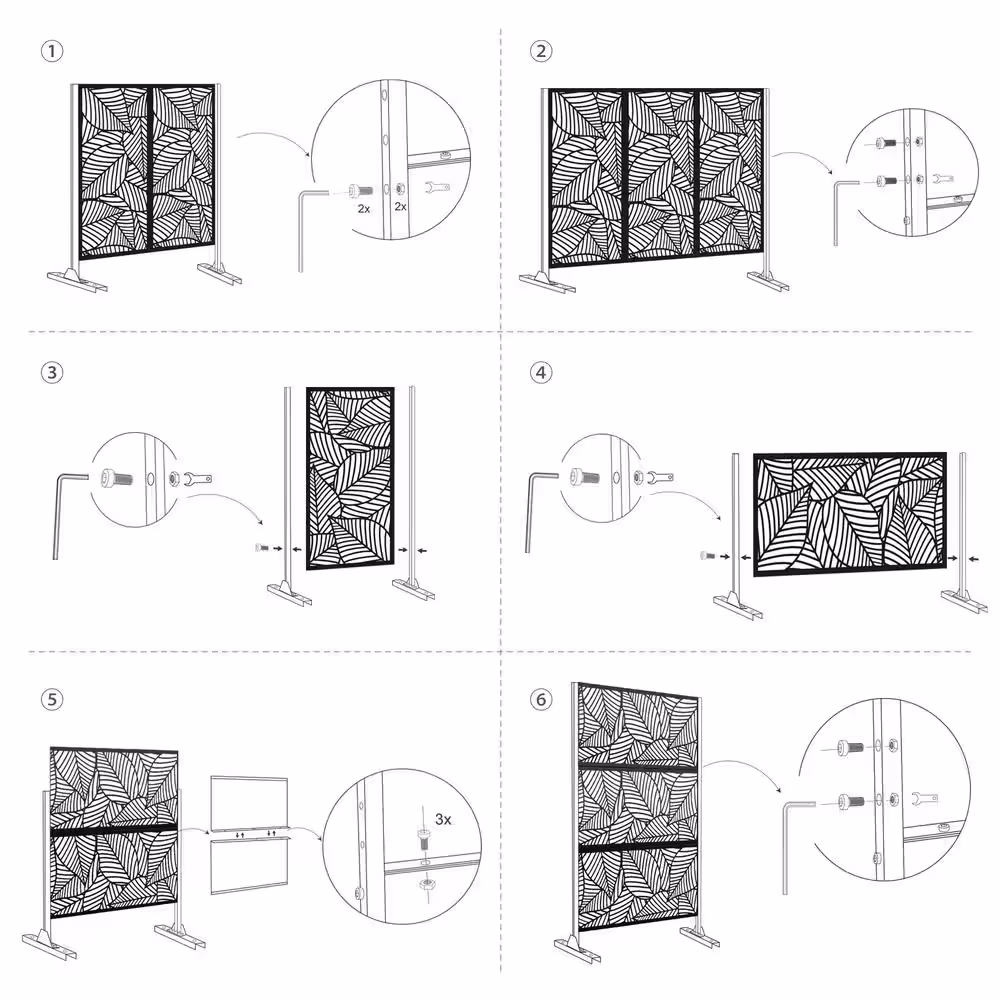 ①

2x 2x

②

③

④

⑤

3x

⑥